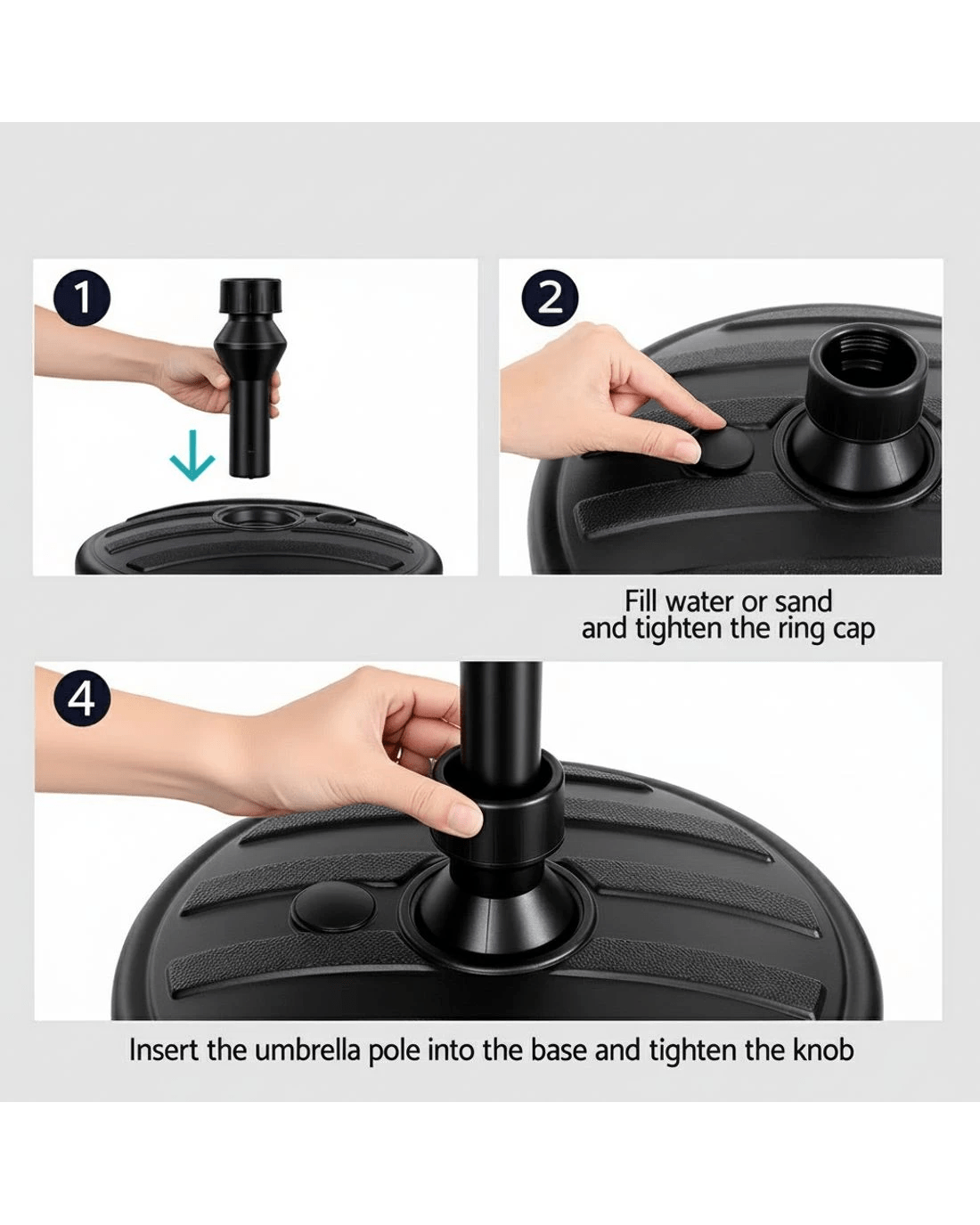 1

2

Fill water or sand and tighten the ring cap

4

Insert the umbrella pole into the base and tighten the knob