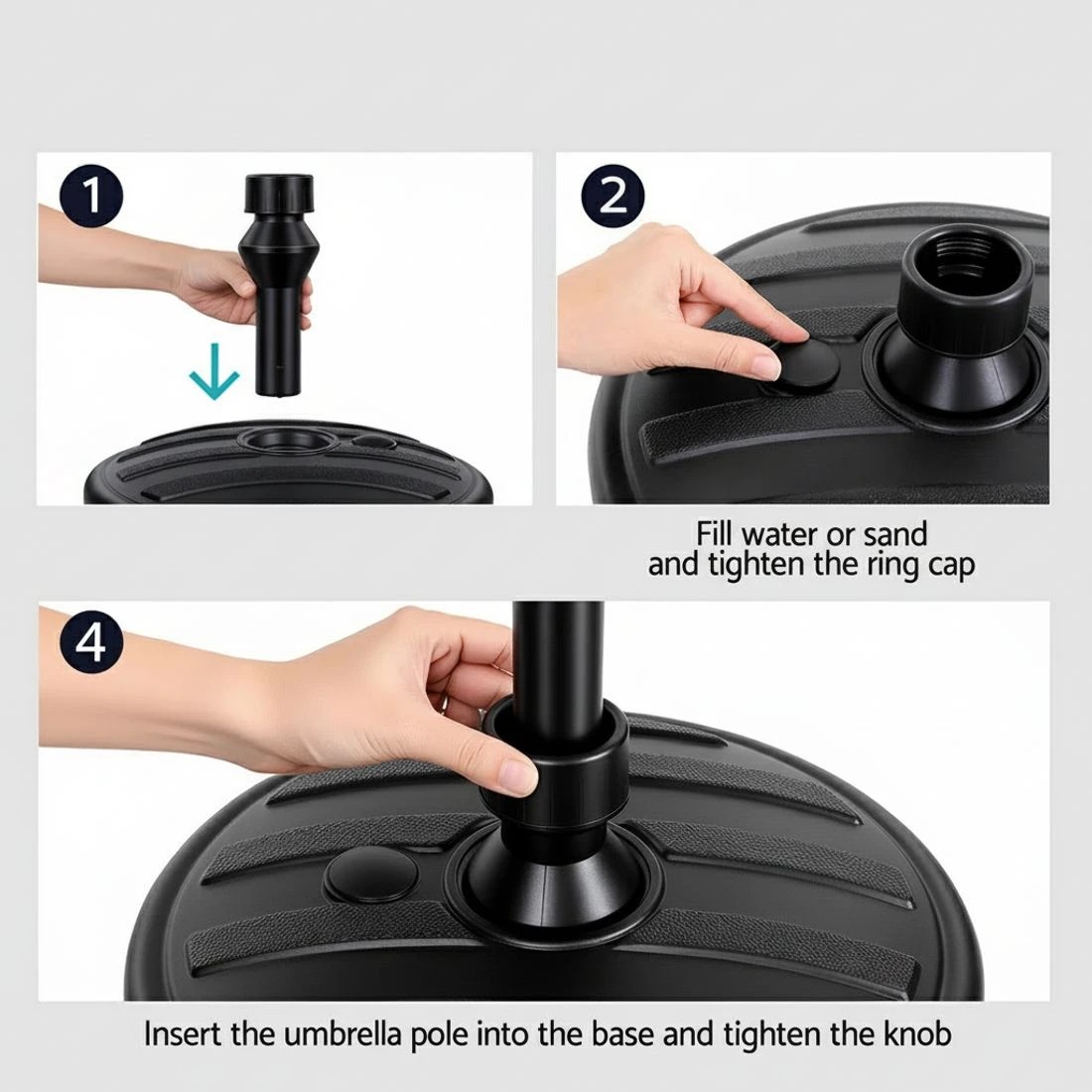 1

2

Fill water or sand and tighten the ring cap

4

Insert the umbrella pole into the base and tighten the knob