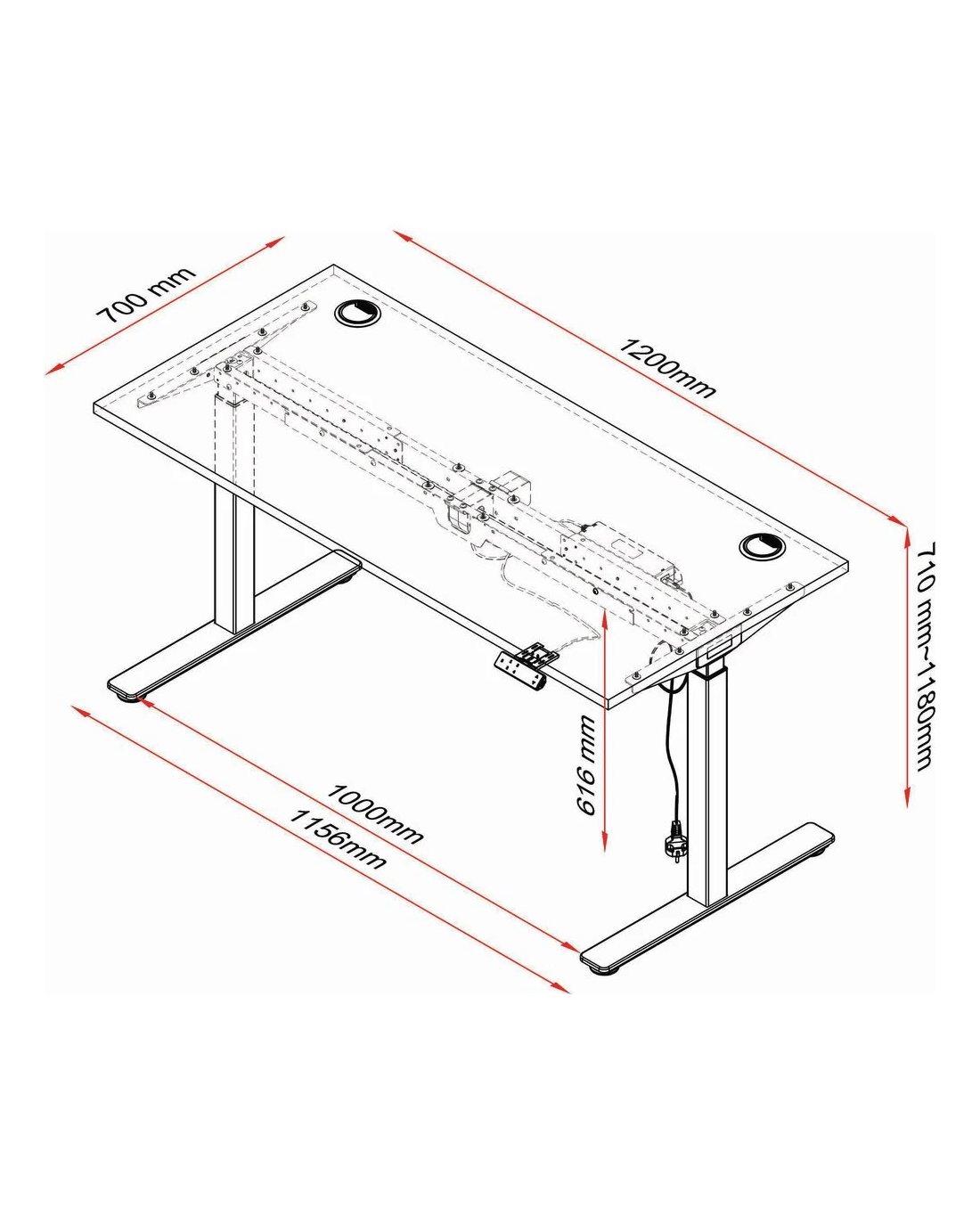 700 mm

1200mm

710 mm~1180mm

616 mm

1000mm

1156mm