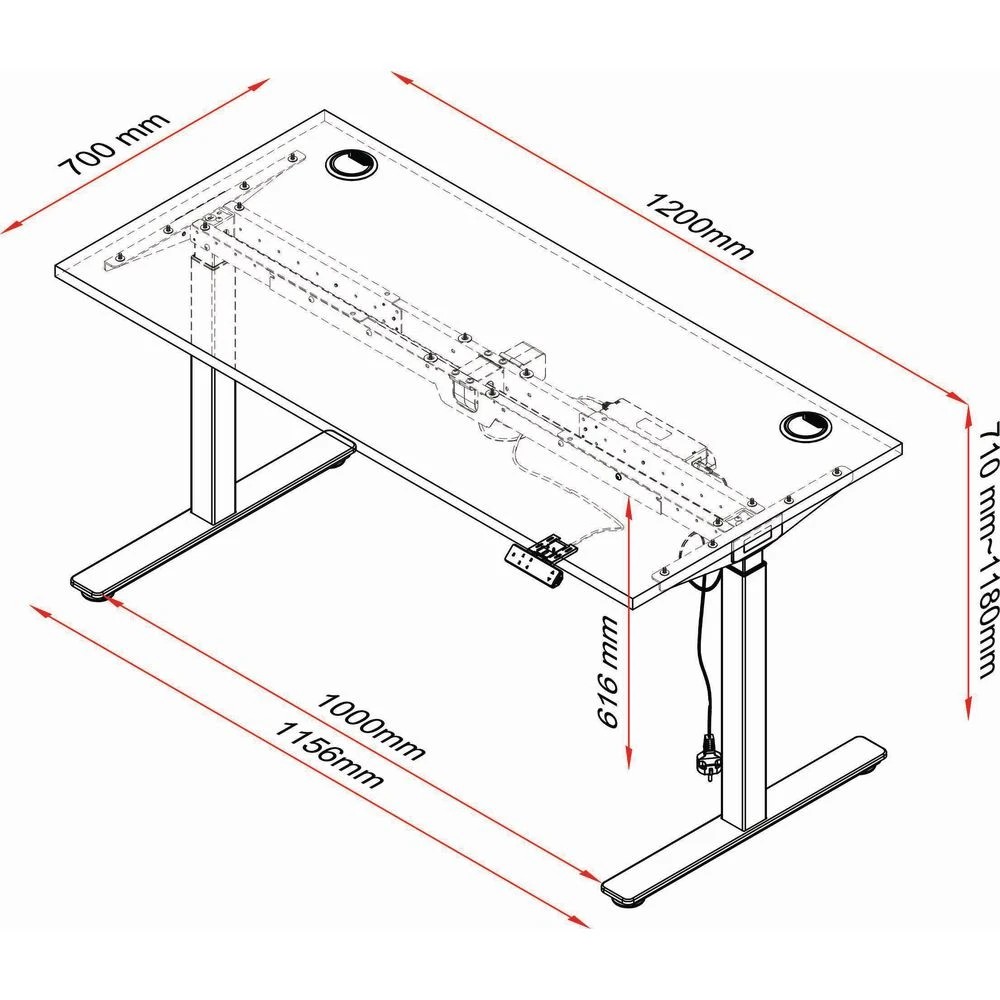 700 mm
1200mm
710 mm~1180mm
616 mm
1000mm
1156mm