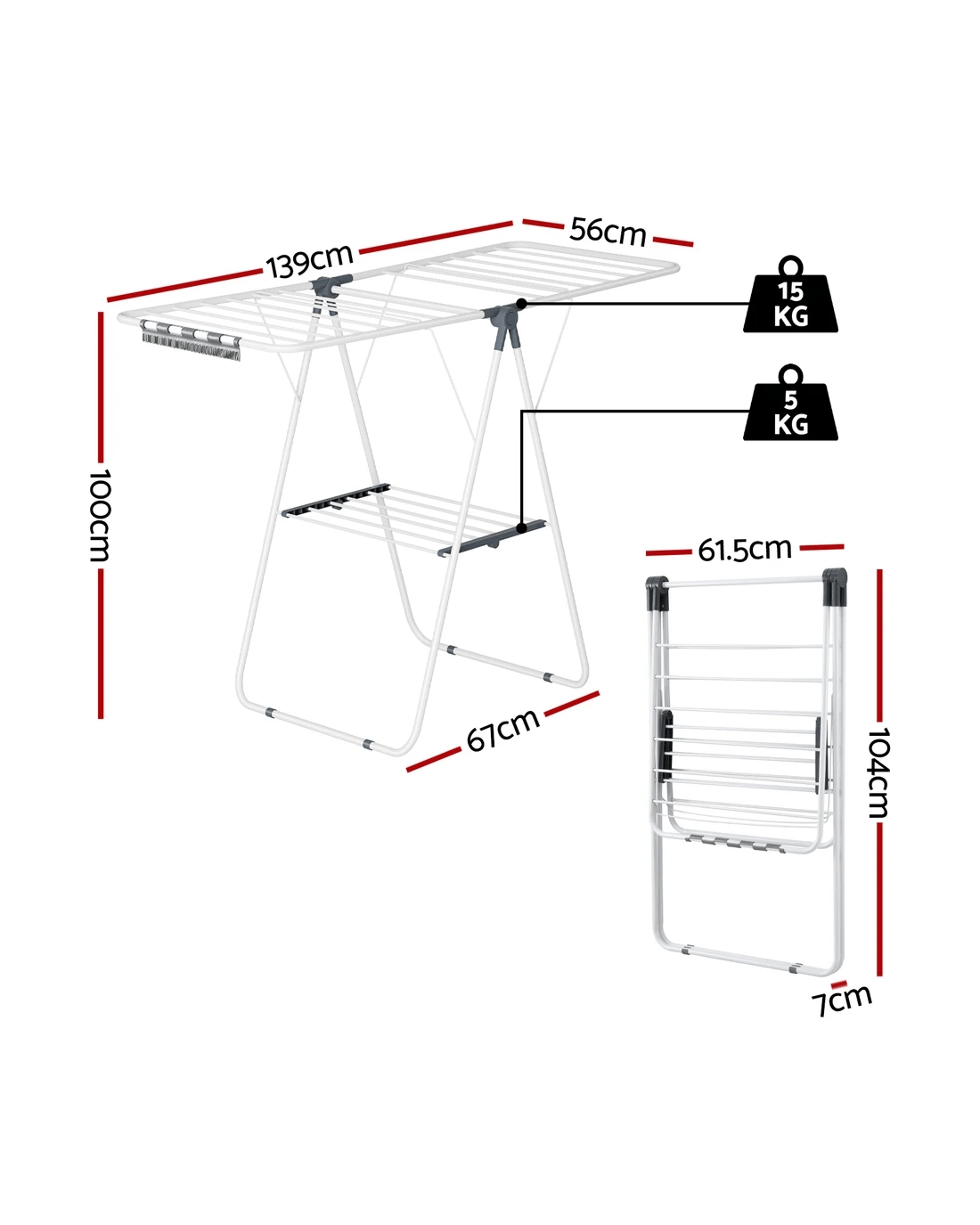 139cm

56cm

15 KG

5 KG

100cm

67cm

61.5cm

104cm

7cm