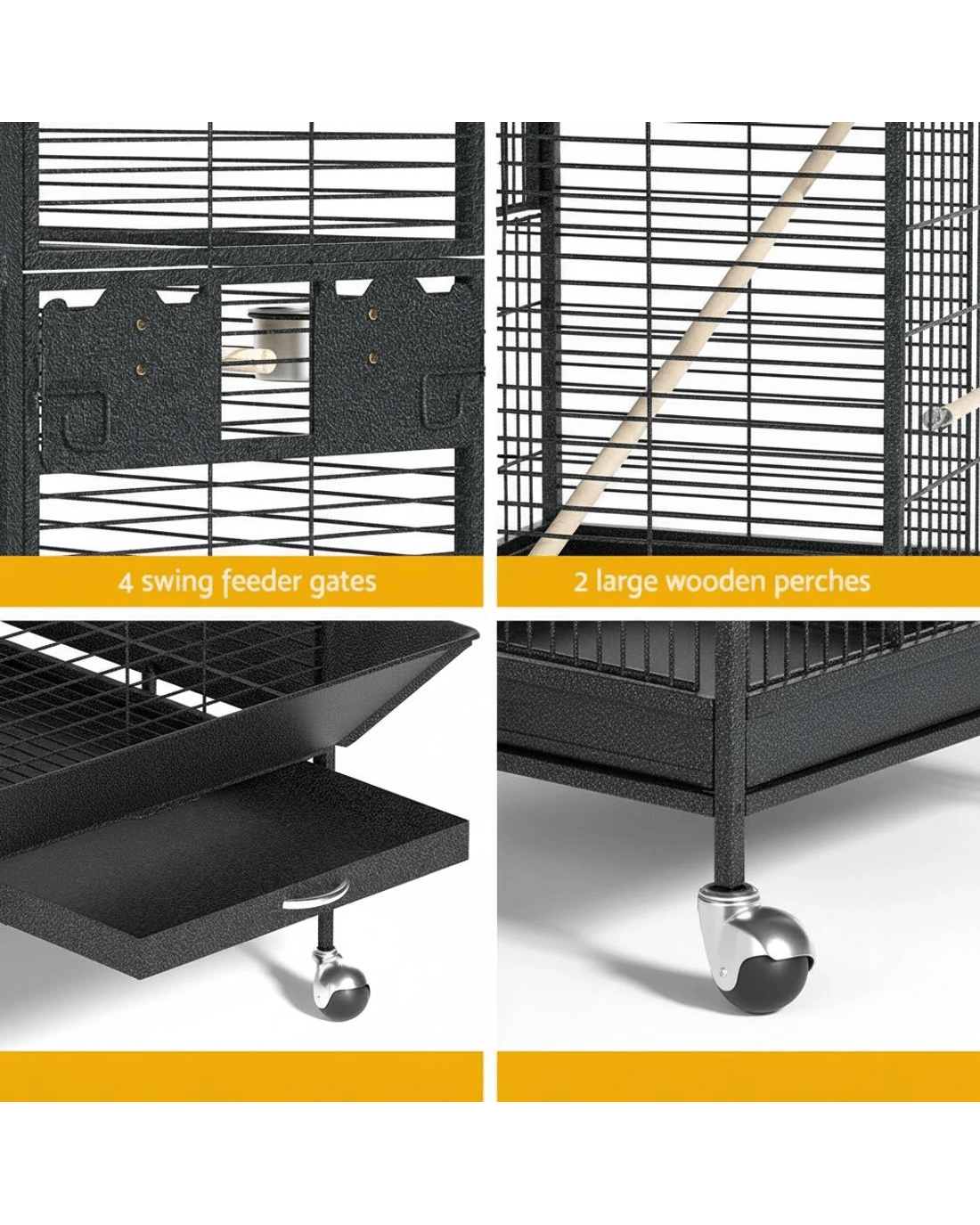 4 swing feeder gates

2 large wooden perches