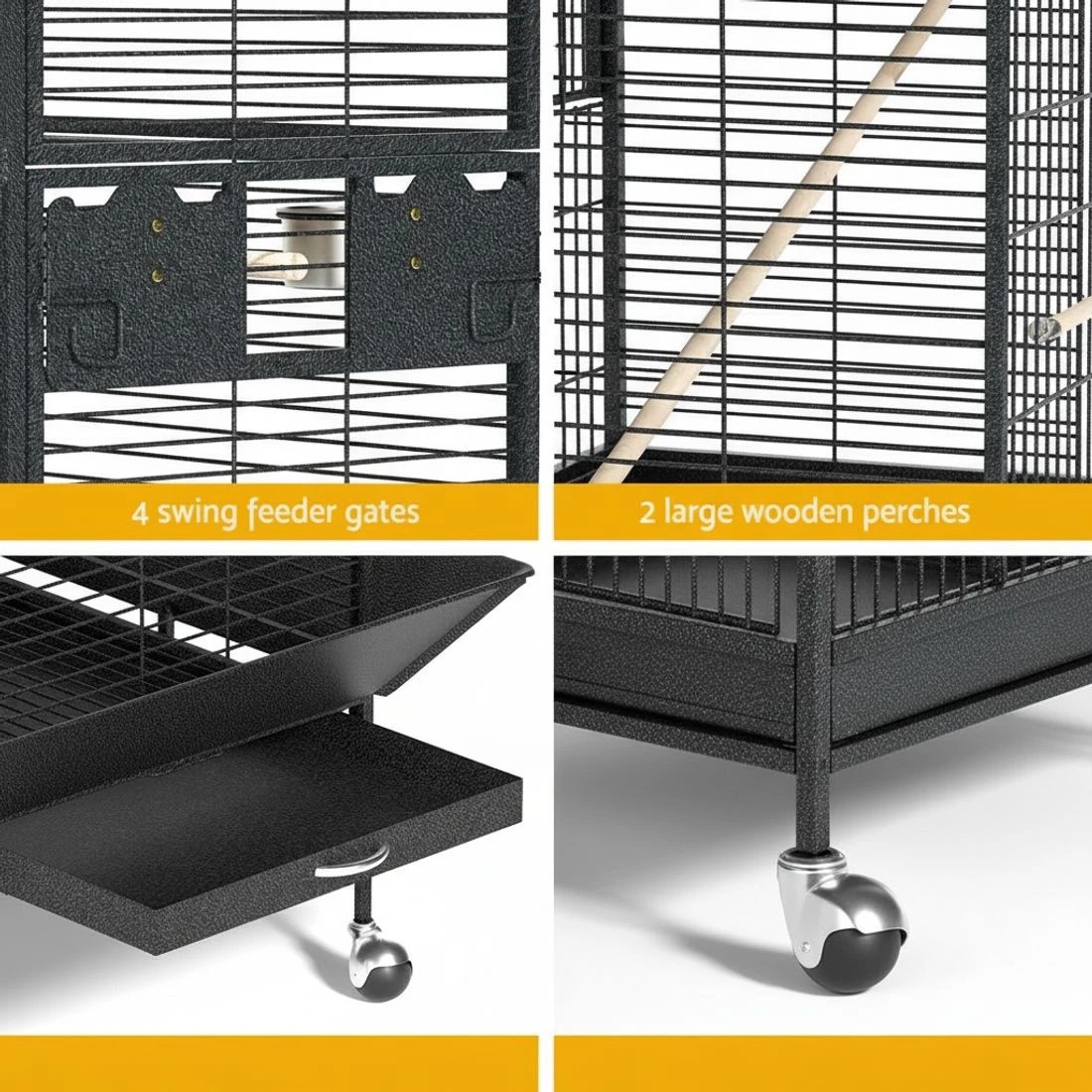 4 swing feeder gates

2 large wooden perches