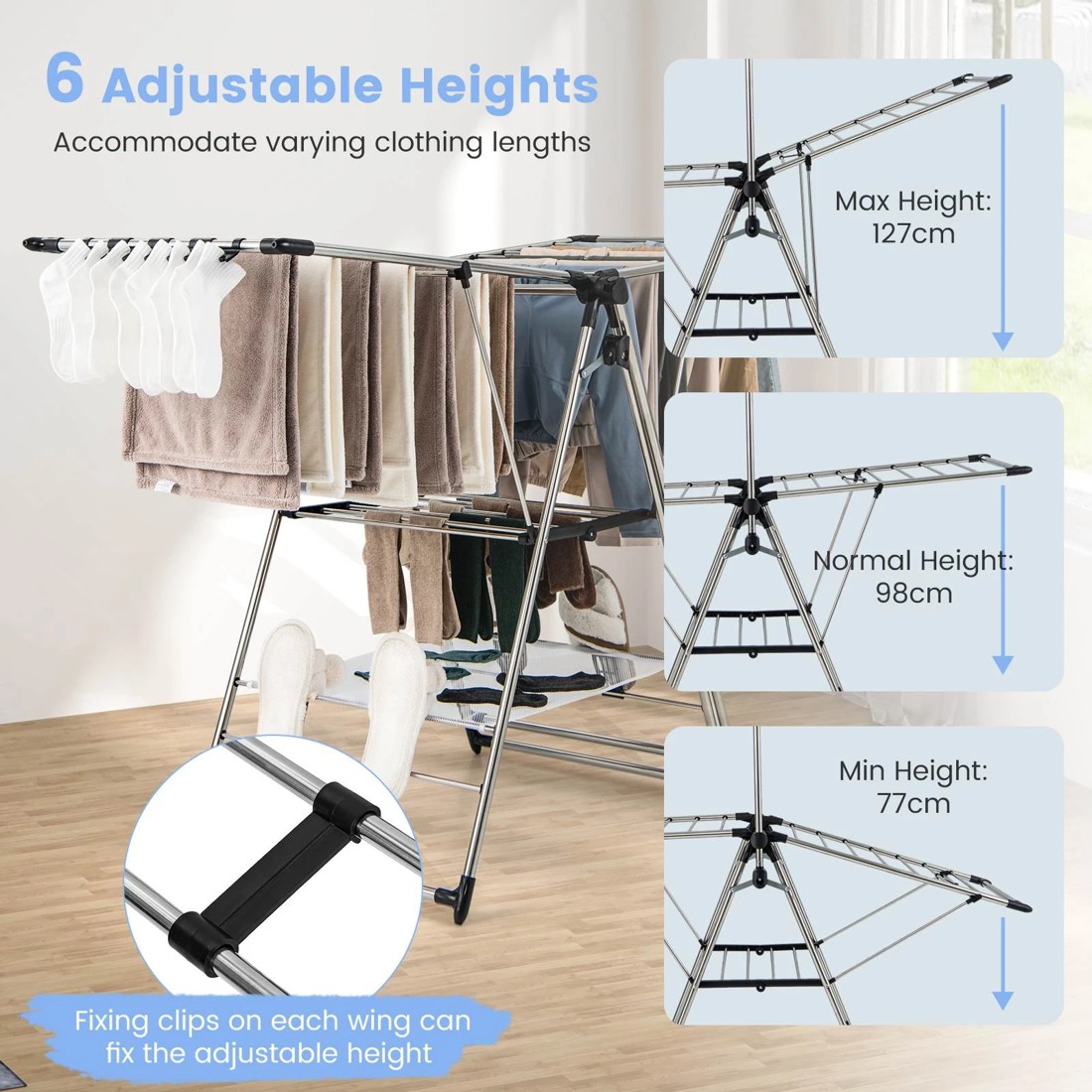 6 Adjustable Heights
Accommodate varying clothing lengths

Max Height: 127cm

Normal Height: 98cm

Min Height: 77cm

Fixing clips on each wing can fix the adjustable height