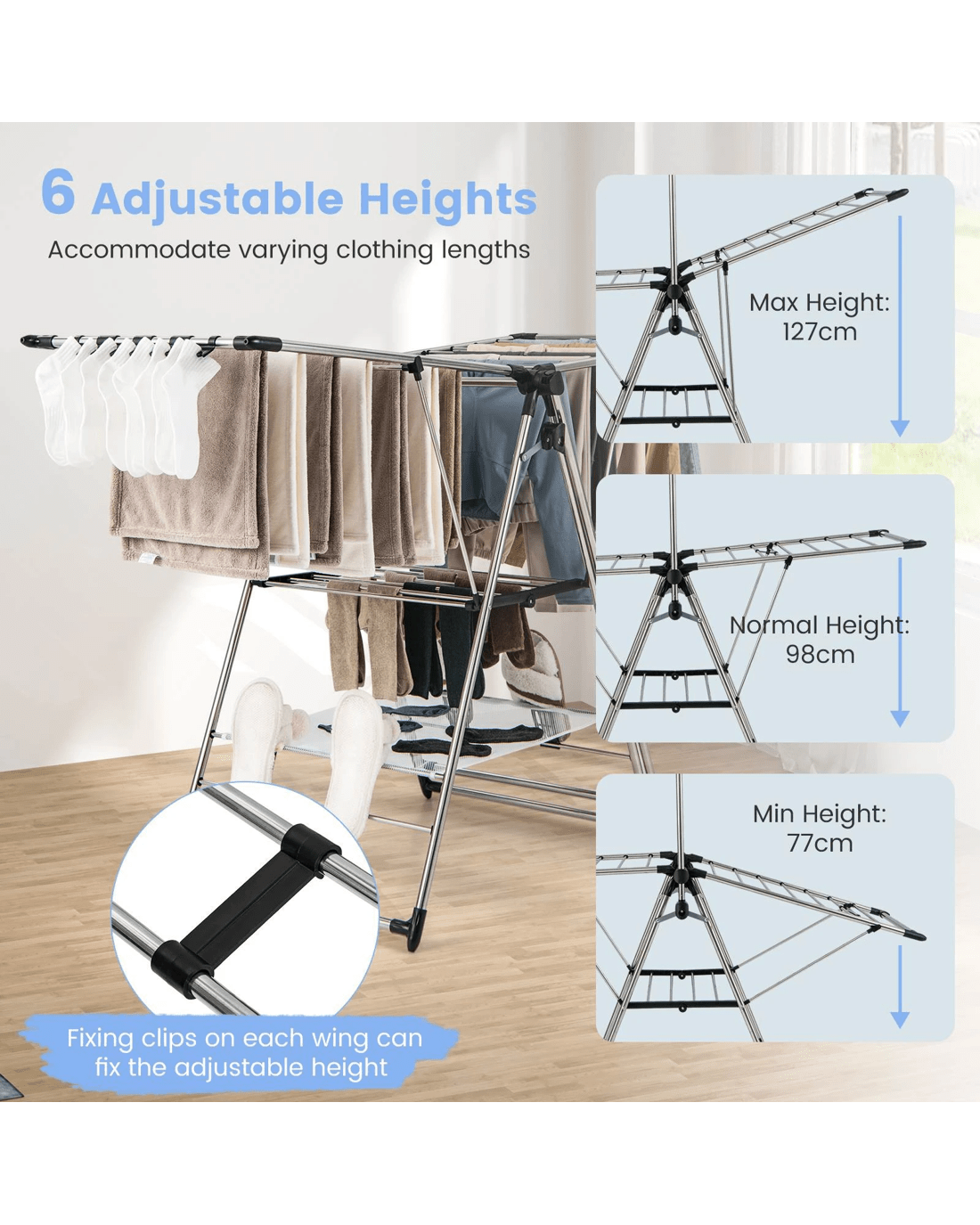 6 Adjustable Heights

Accommodate varying clothing lengths

Max Height: 127cm

Normal Height: 98cm

Min Height: 77cm

Fixing clips on each wing can fix the adjustable height