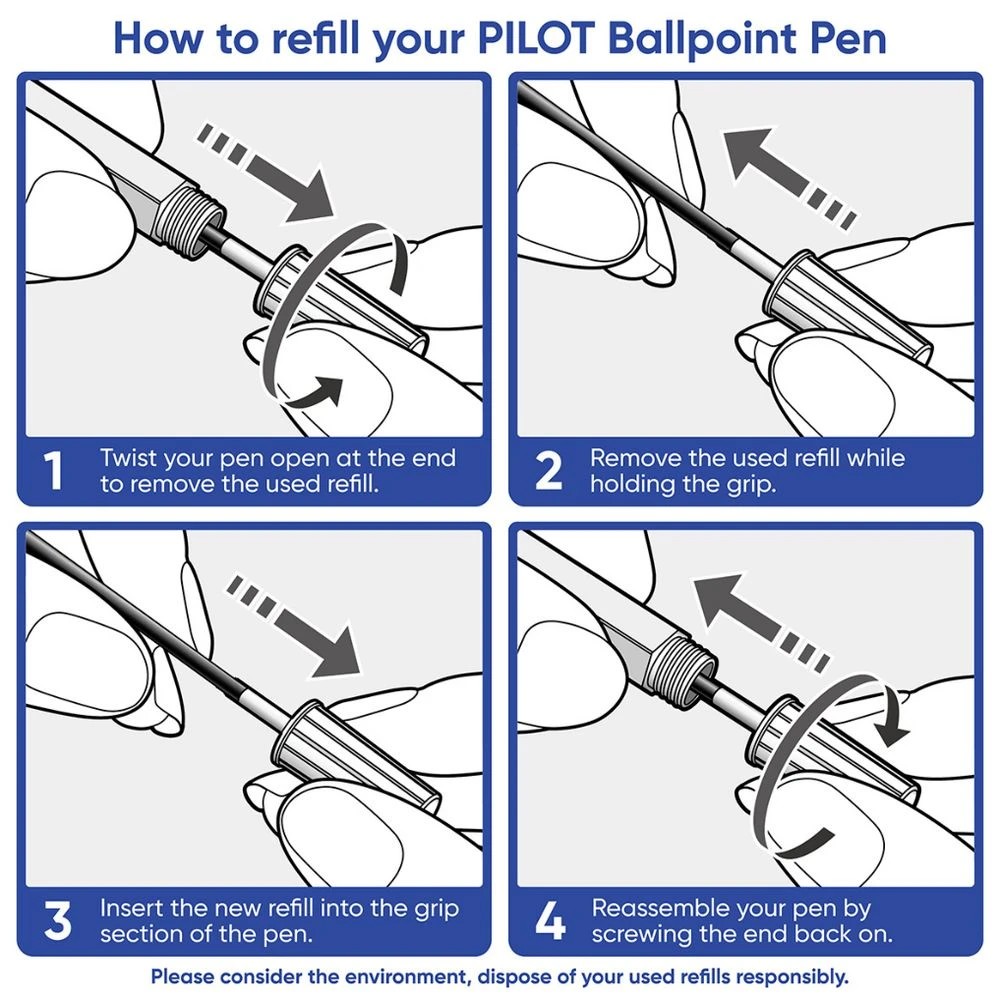 How to refill your PILOT Ballpoint Pen

1 Twist your pen open at the end to remove the used refill.

2 Remove the used refill while holding the grip.

3 Insert the new refill into the grip section of the pen.

4 Reassemble your pen by screwing the end back on.

Please consider the environment, dispose of your used refills responsibly.