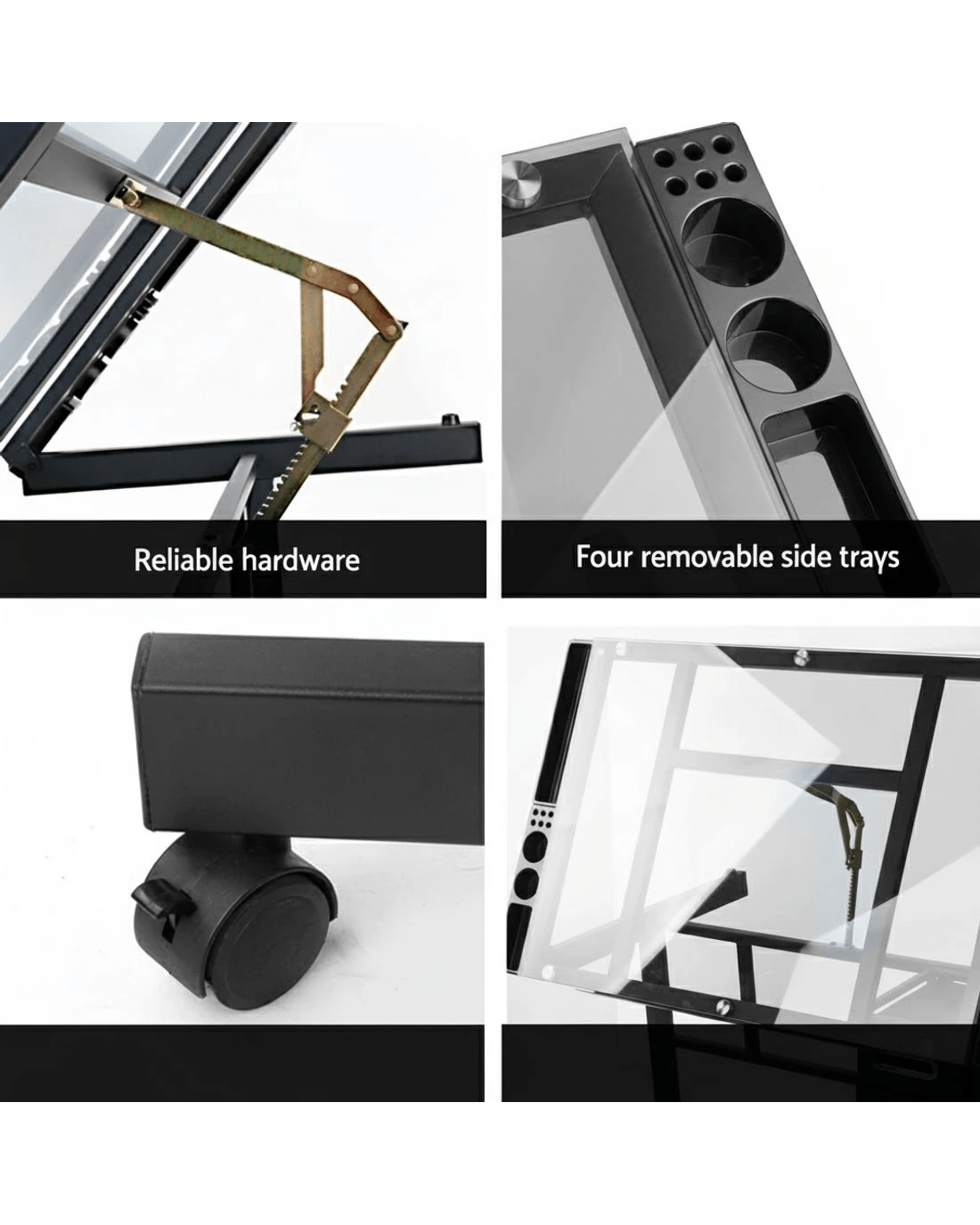 Reliable hardware

Four removable side trays