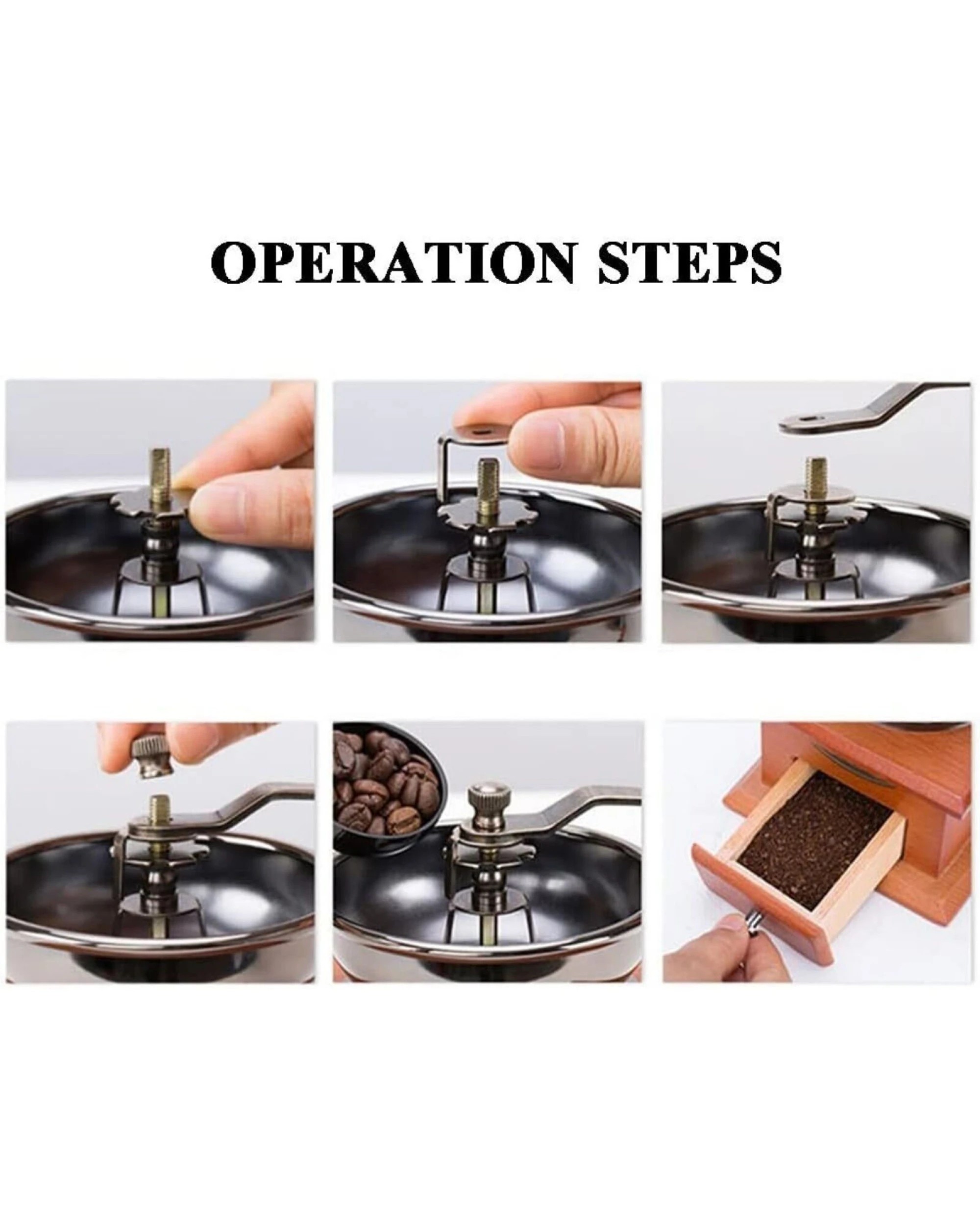 OPERATION STEPS