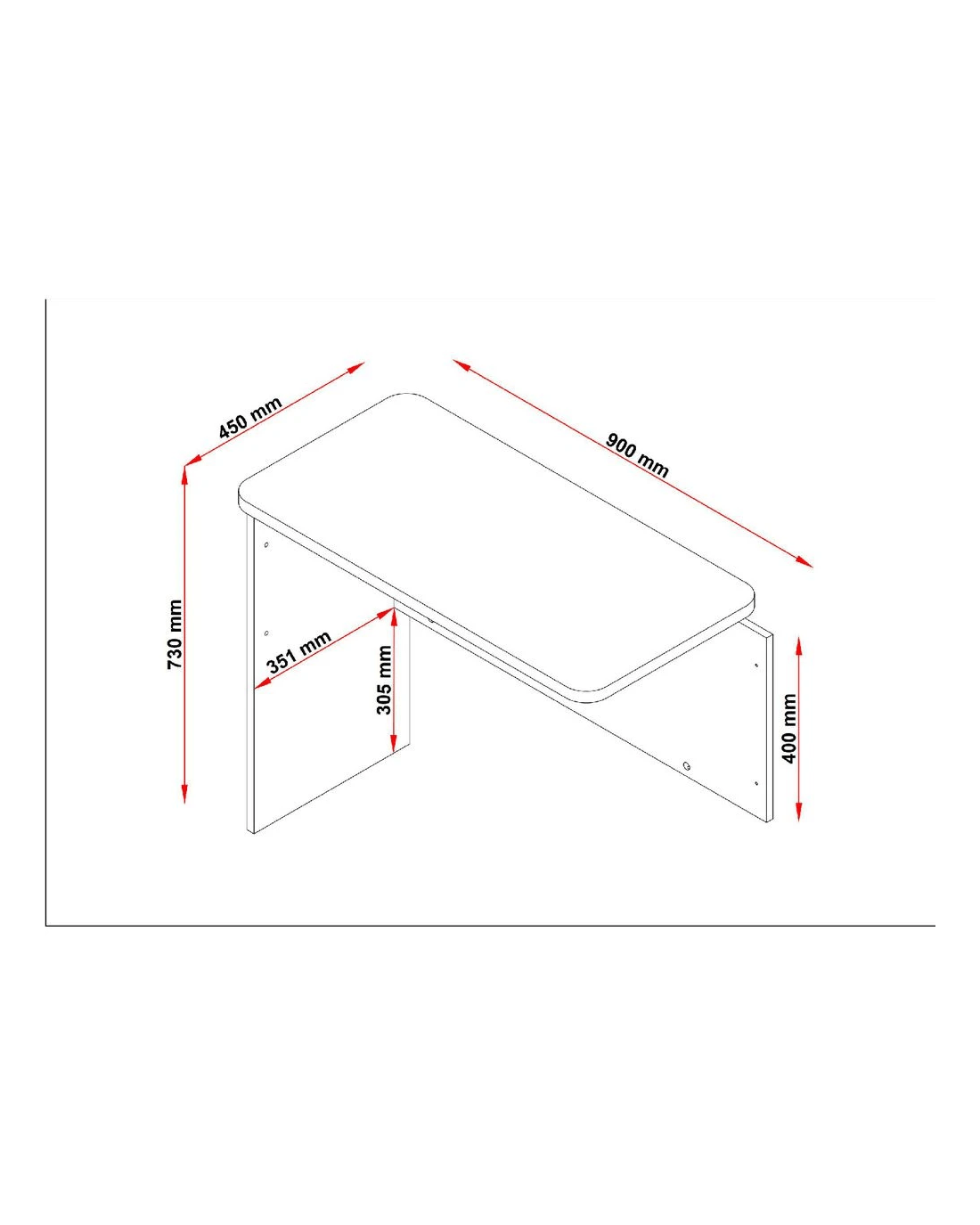 450 mm
900 mm
730 mm
351 mm
305 mm
400 mm