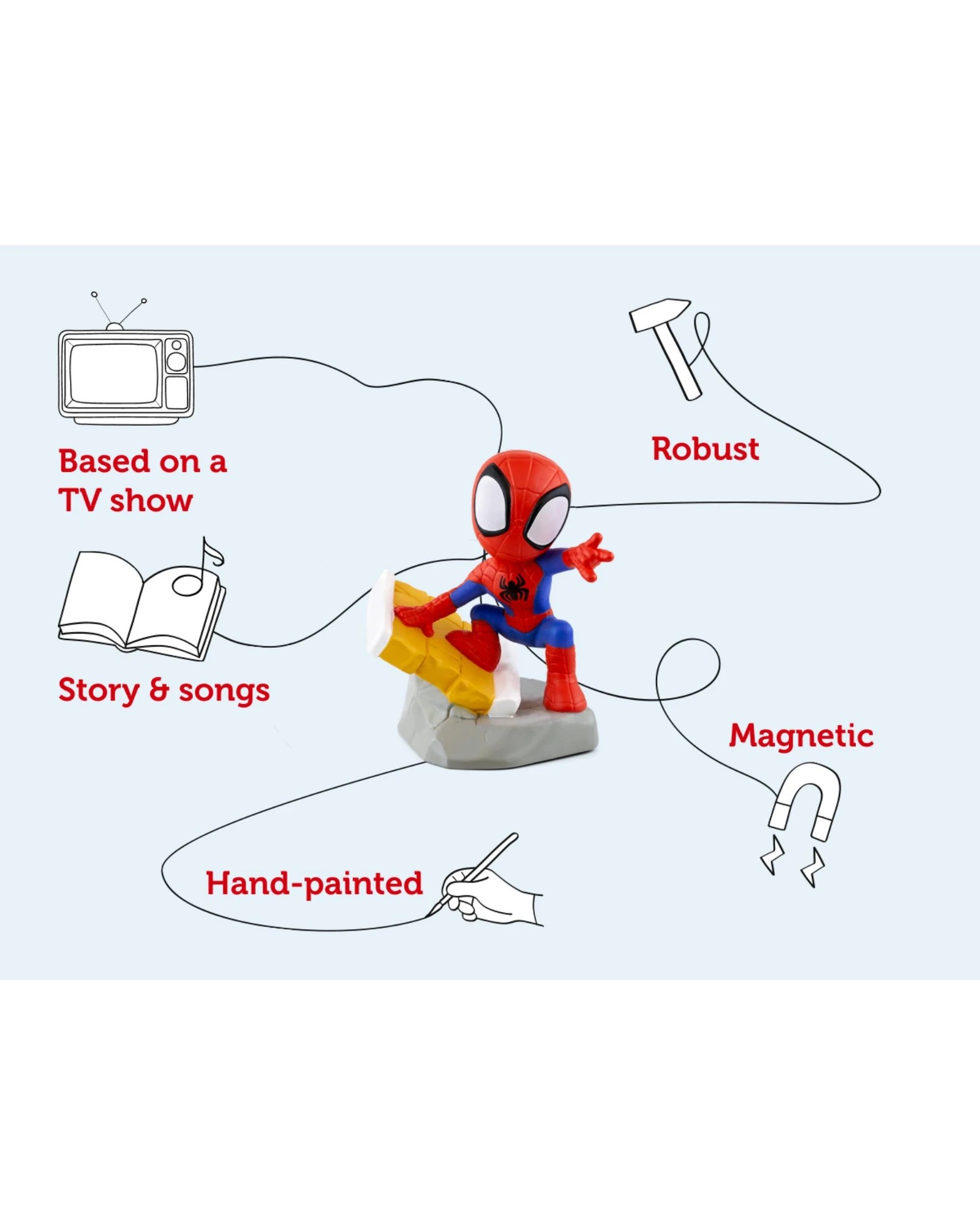 Based on a TV show

Robust

Story & songs

Magnetic

Hand-painted