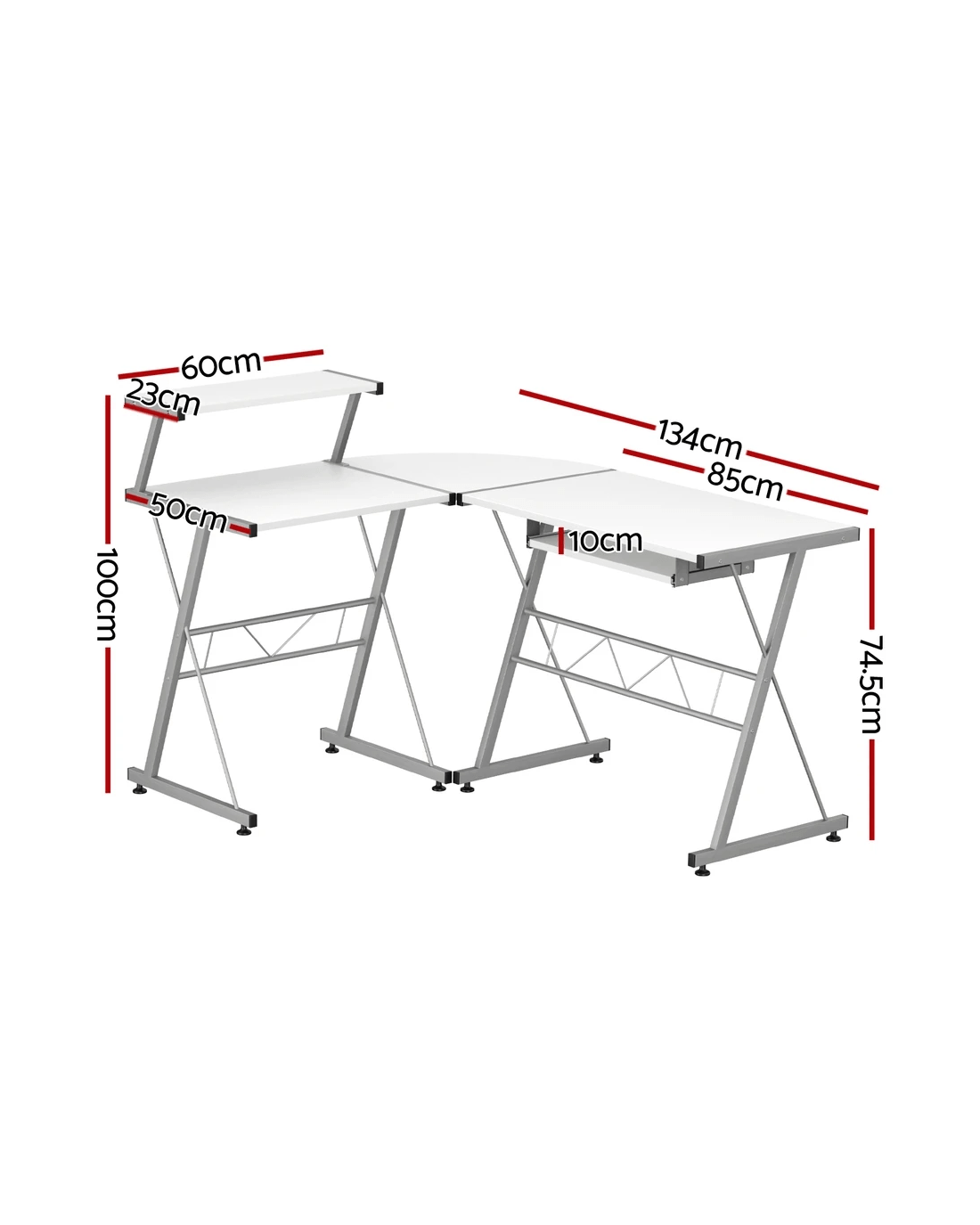 60cm
23cm
50cm
100cm
134cm
85cm
10cm
74.5cm