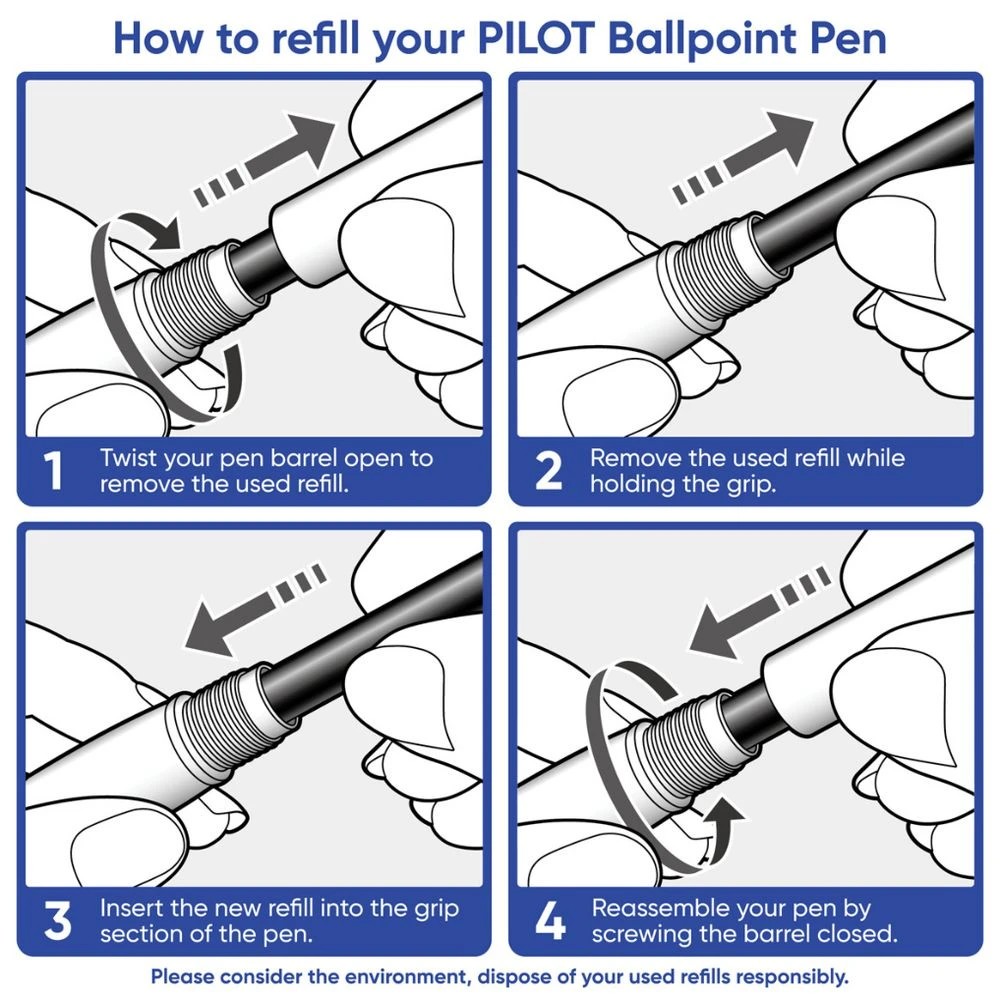 How to refill your PILOT Ballpoint Pen

1 Twist your pen barrel open to remove the used refill.

2 Remove the used refill while holding the grip.

3 Insert the new refill into the grip section of the pen.

4 Reassemble your pen by screwing the barrel closed.

Please consider the environment, dispose of your used refills responsibly.