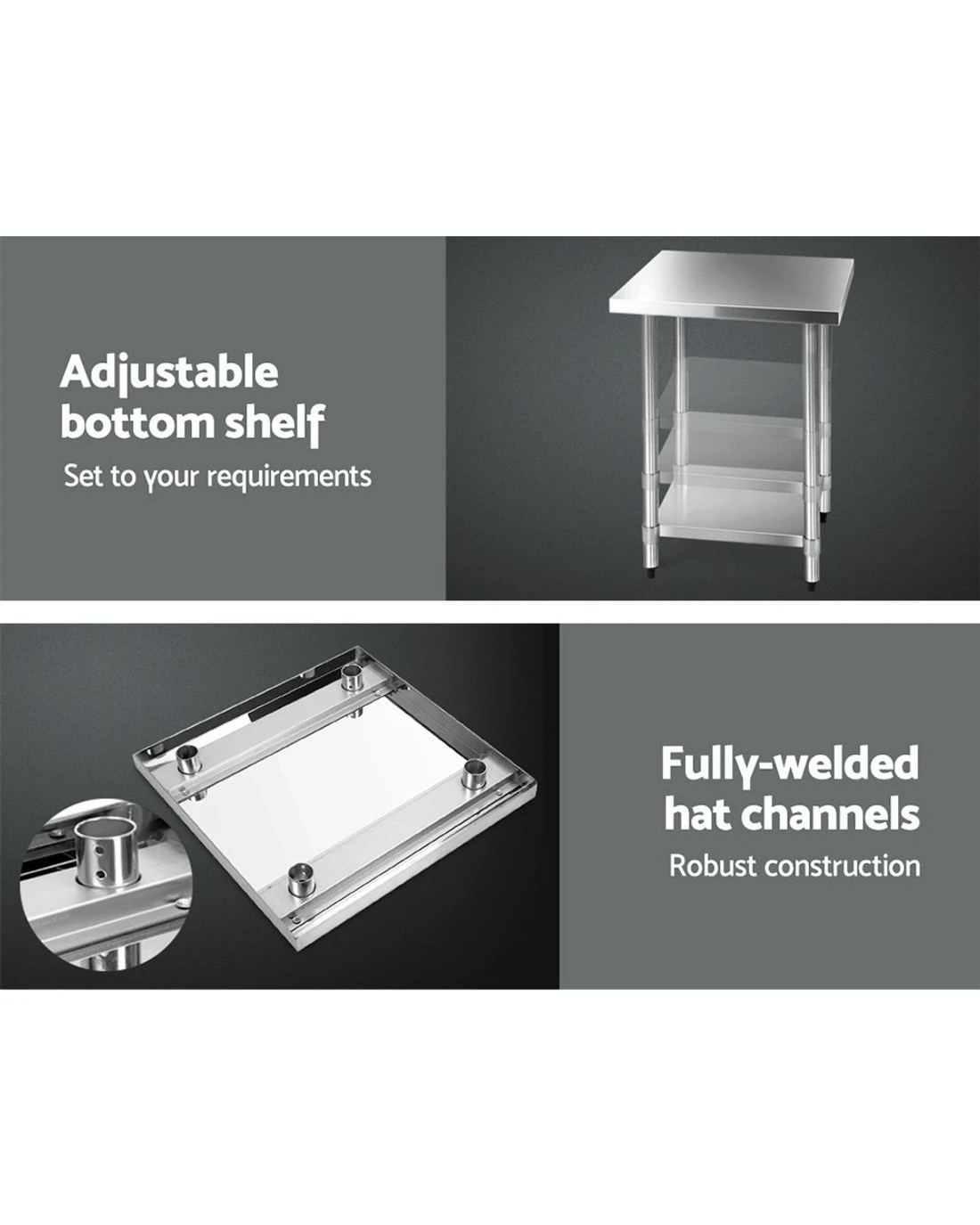 Adjustable bottom shelf
Set to your requirements

Fully-welded hat channels
Robust construction