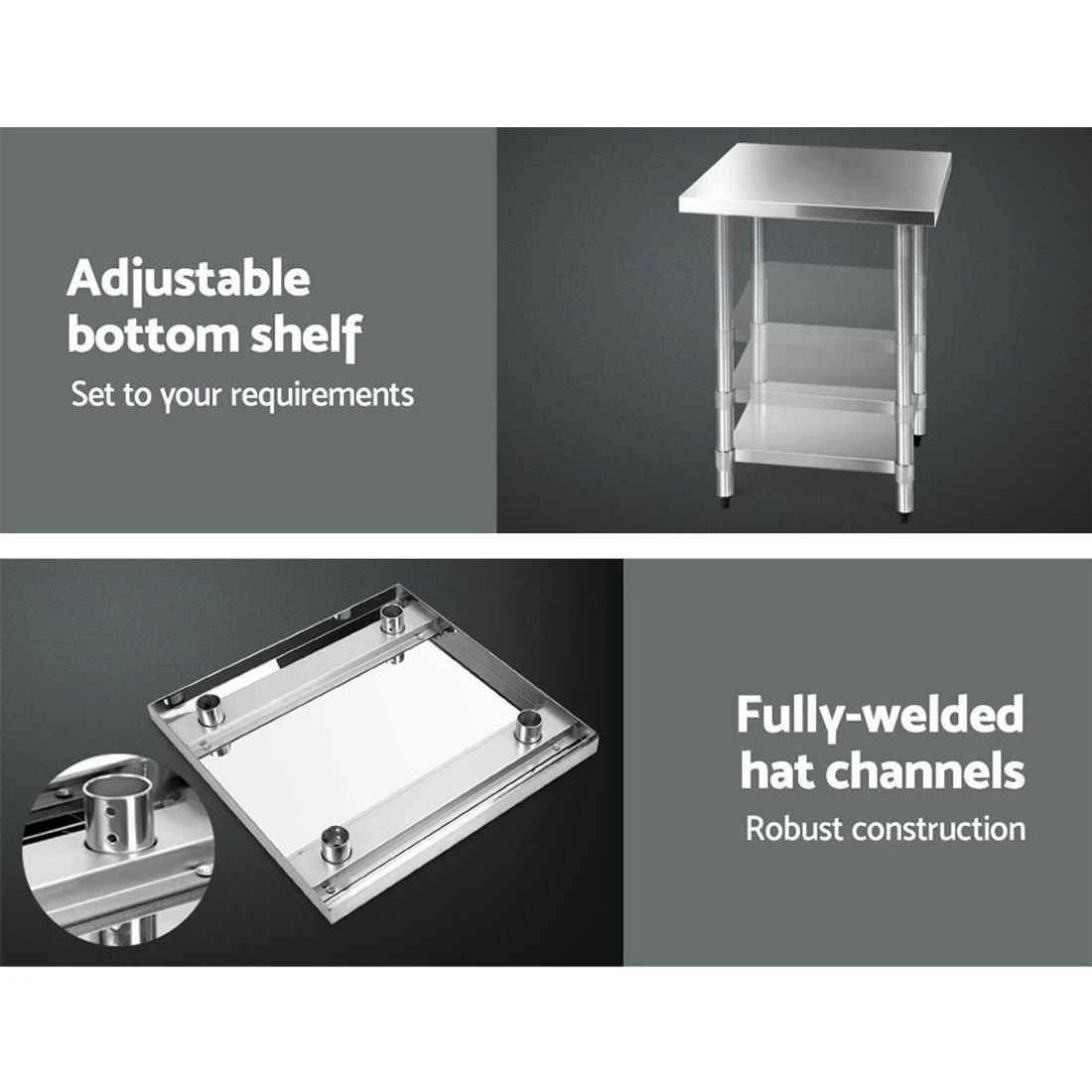 Adjustable bottom shelf

Set to your requirements

Fully-welded hat channels

Robust construction