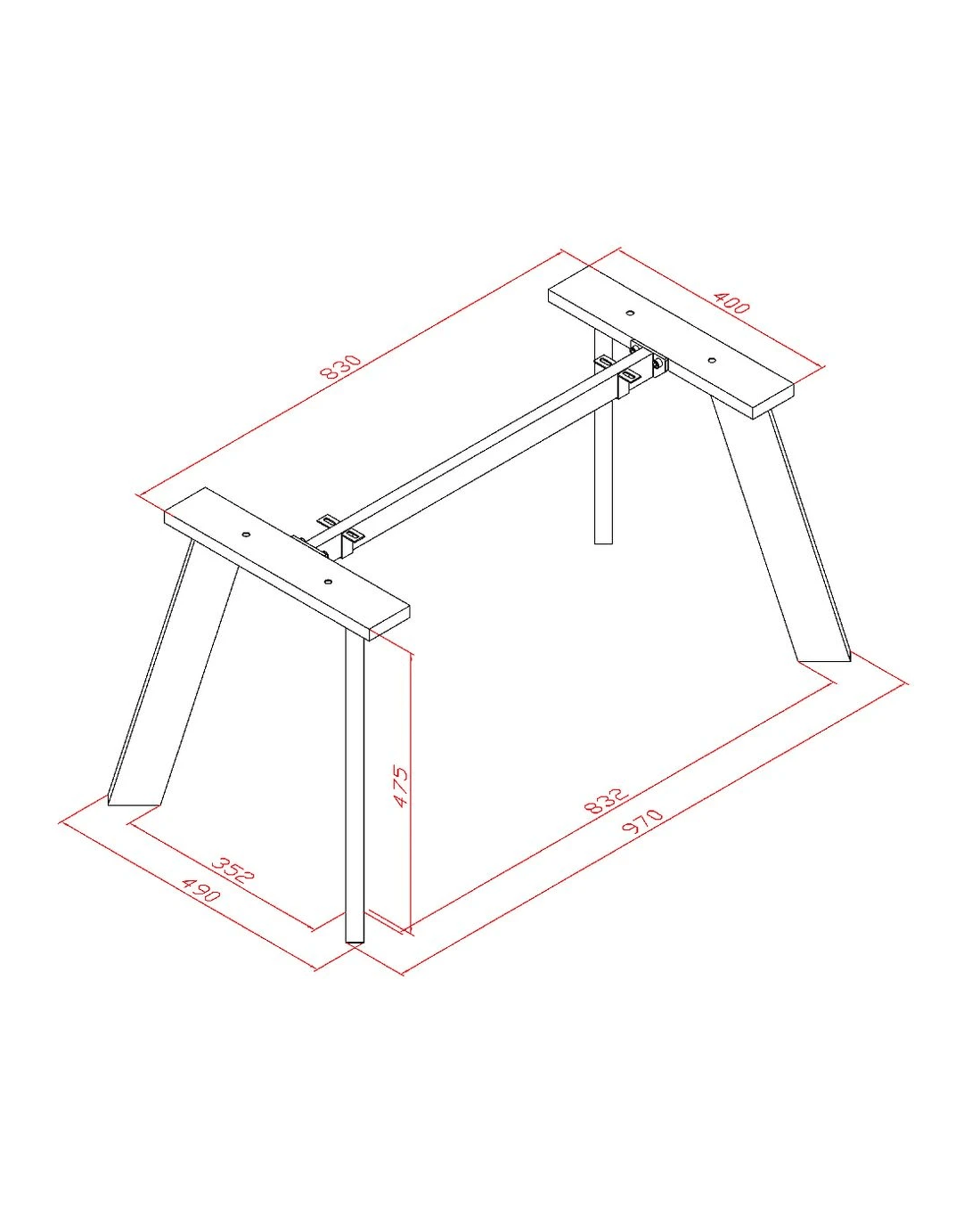 830
400
475
832
970
352
490