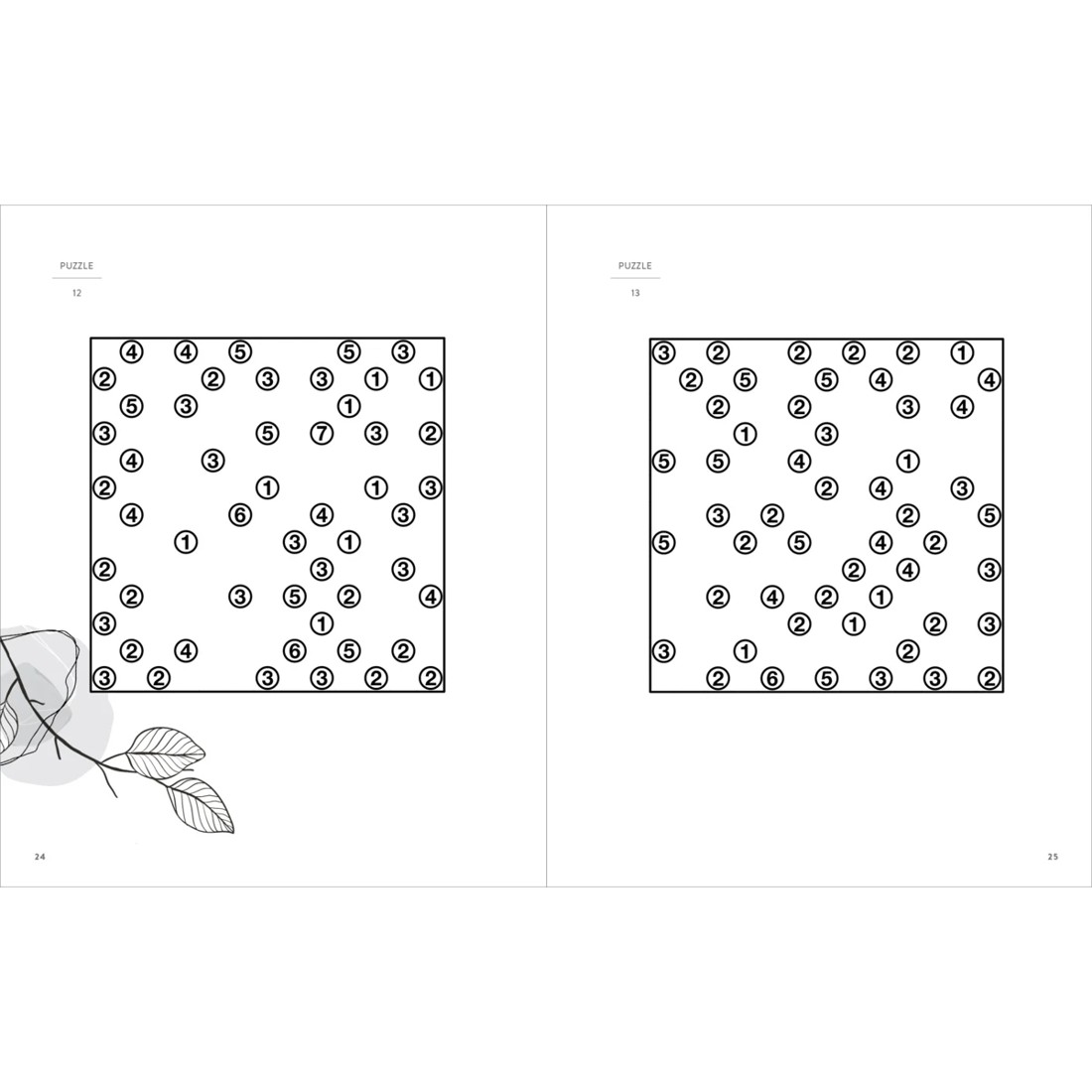 PUZZLE

12

④ ④ ⑤ ⑤ ③
② ② ③ ③ ① ①
⑤ ③ ①
③ ⑤ ⑦ ③ ②
④ ③
② ① ① ③
④ ⑥ ④ ③
① ③ ①
② ③ ③
② ③ ⑤ ② ④
③ ①
② ④ ⑥ ⑤ ②
③ ② ③ ③ ② ②

24

PUZZLE

13

③ ② ② ② ② ①
② ⑤ ⑤ ④ ④
② ② ③ ④
① ③
⑤ ⑤ ④ ①
② ④ ③
③ ② ② ⑤
⑤ ② ⑤ ④ ②
② ④ ③
② ④ ② ①
② ① ② ③
③ ① ②
② ⑥ ⑤ ③ ③ ②

25