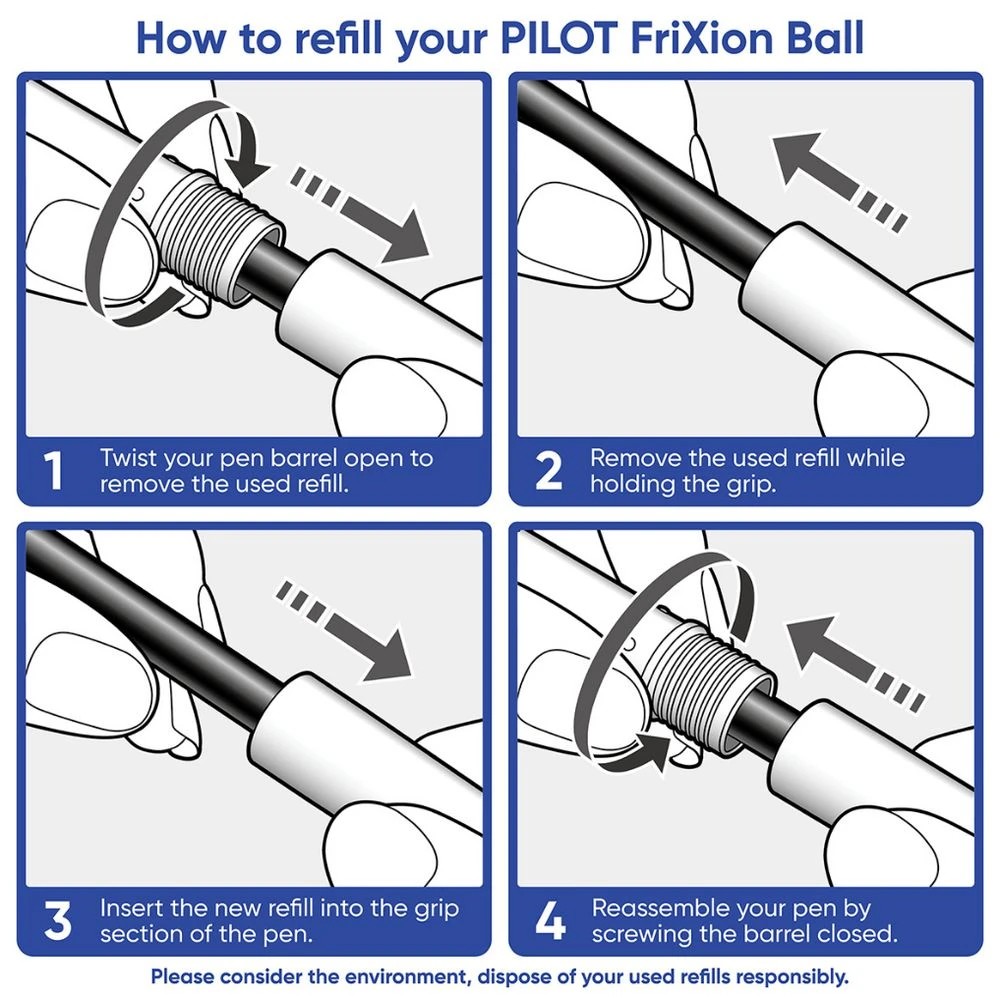 How to refill your PILOT FriXion Ball

1 Twist your pen barrel open to remove the used refill.

2 Remove the used refill while holding the grip.

3 Insert the new refill into the grip section of the pen.

4 Reassemble your pen by screwing the barrel closed.

Please consider the environment, dispose of your used refills responsibly.