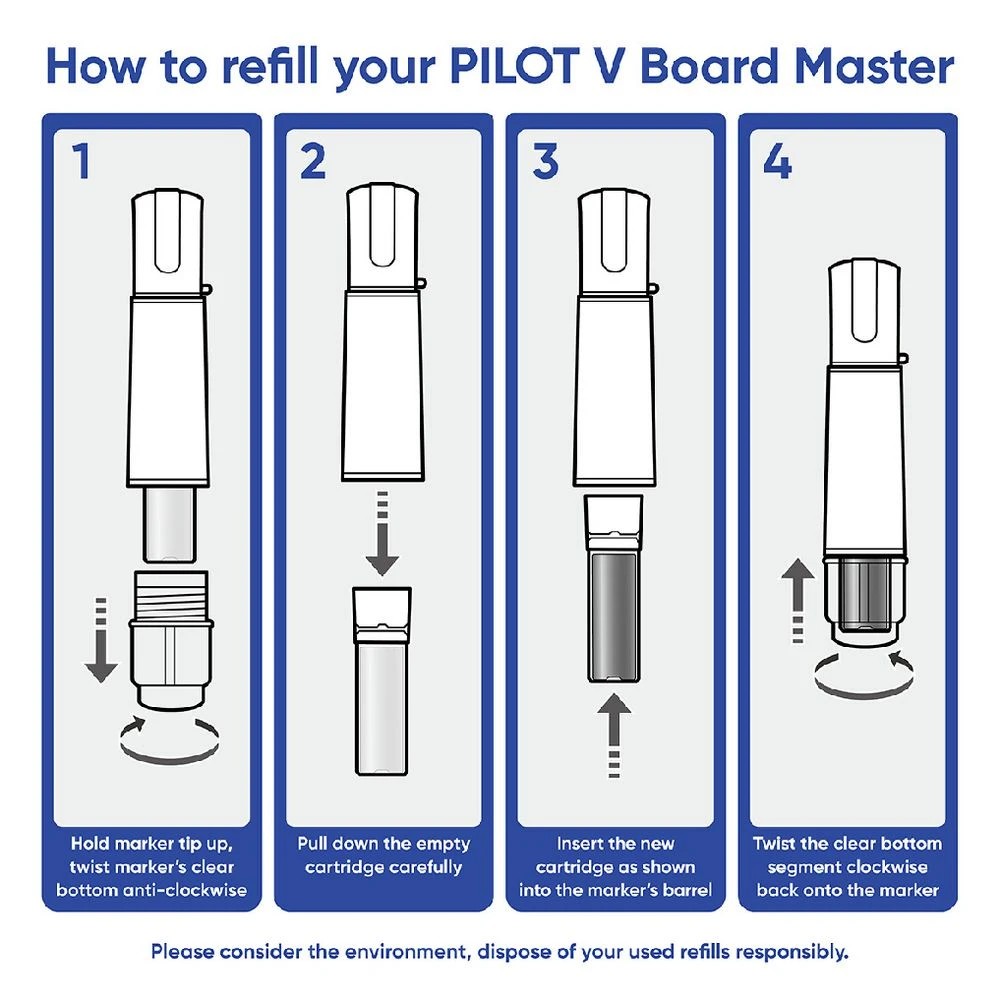 How to refill your PILOT V Board Master

1

Hold marker tip up, twist marker's clear bottom anti-clockwise

2

Pull down the empty cartridge carefully

3

Insert the new cartridge as shown into the marker's barrel

4

Twist the clear bottom segment clockwise back onto the marker

Please consider the environment, dispose of your used refills responsibly.