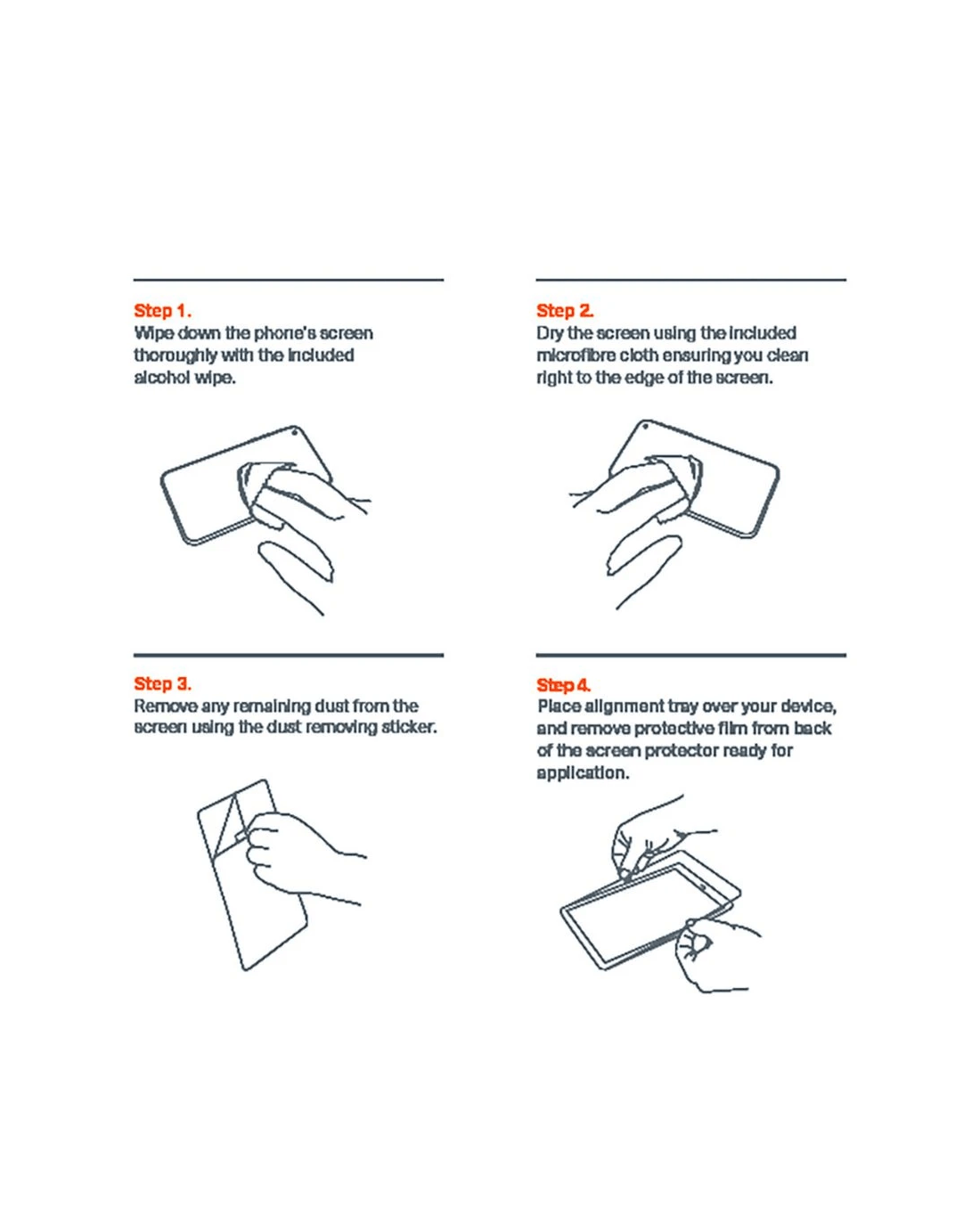 Step 1.
Wipe down the phone's screen thoroughly with the included alcohol wipe.

Step 2.
Dry the screen using the included microfibre cloth ensuring you clean right to the edge of the screen.

Step 3.
Remove any remaining dust from the screen using the dust removing sticker.

Step 4.
Place alignment tray over your device, and remove protective film from back of the screen protector ready for application.