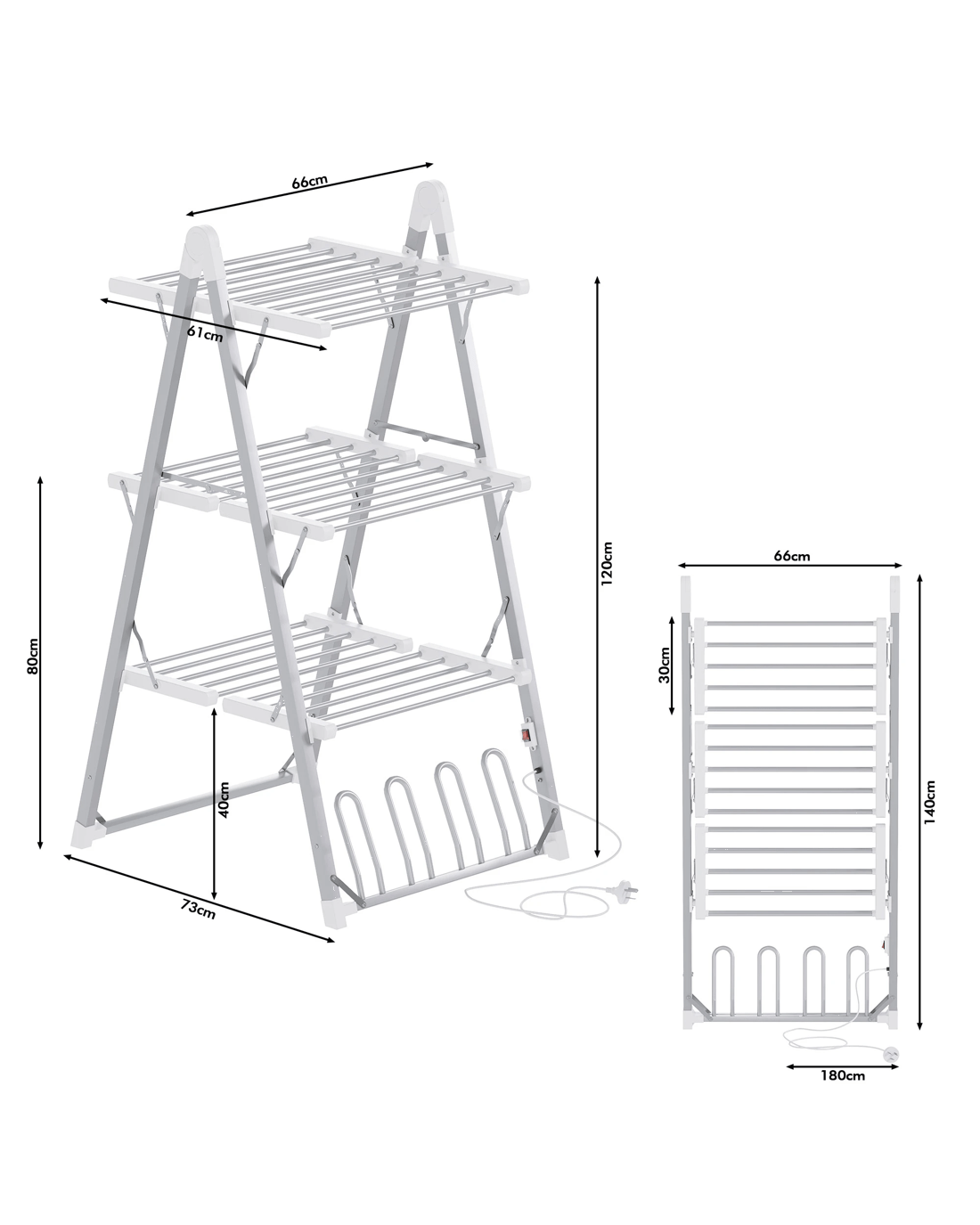 66cm
61cm
120cm
80cm
40cm
73cm
66cm
30cm
140cm
180cm