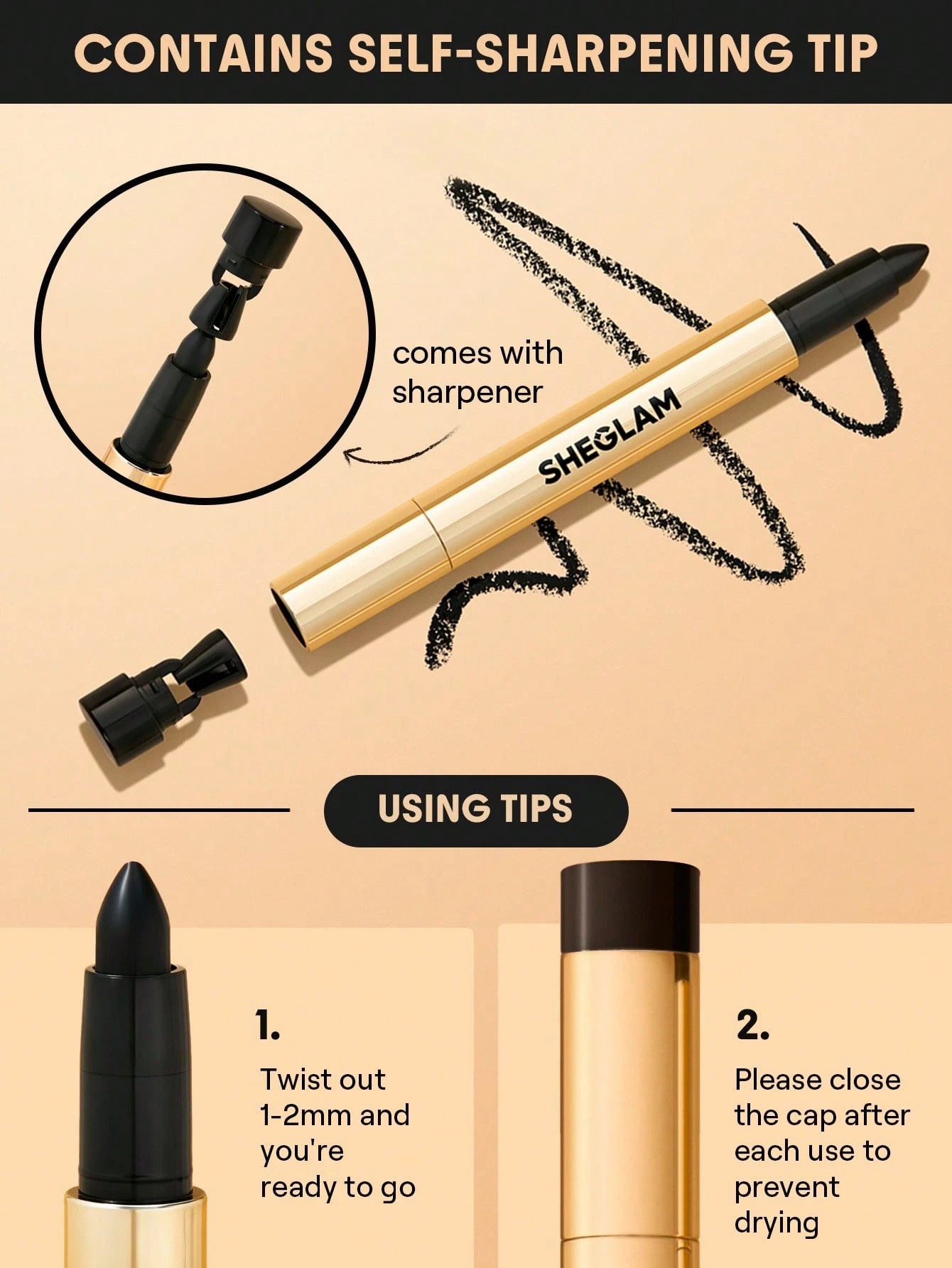 CONTAINS SELF-SHARPENING TIP

comes with sharpener

SHEGLAM

USING TIPS

1.

Twist out 1-2mm and you're ready to go

2.

Please close the cap after each use to prevent drying