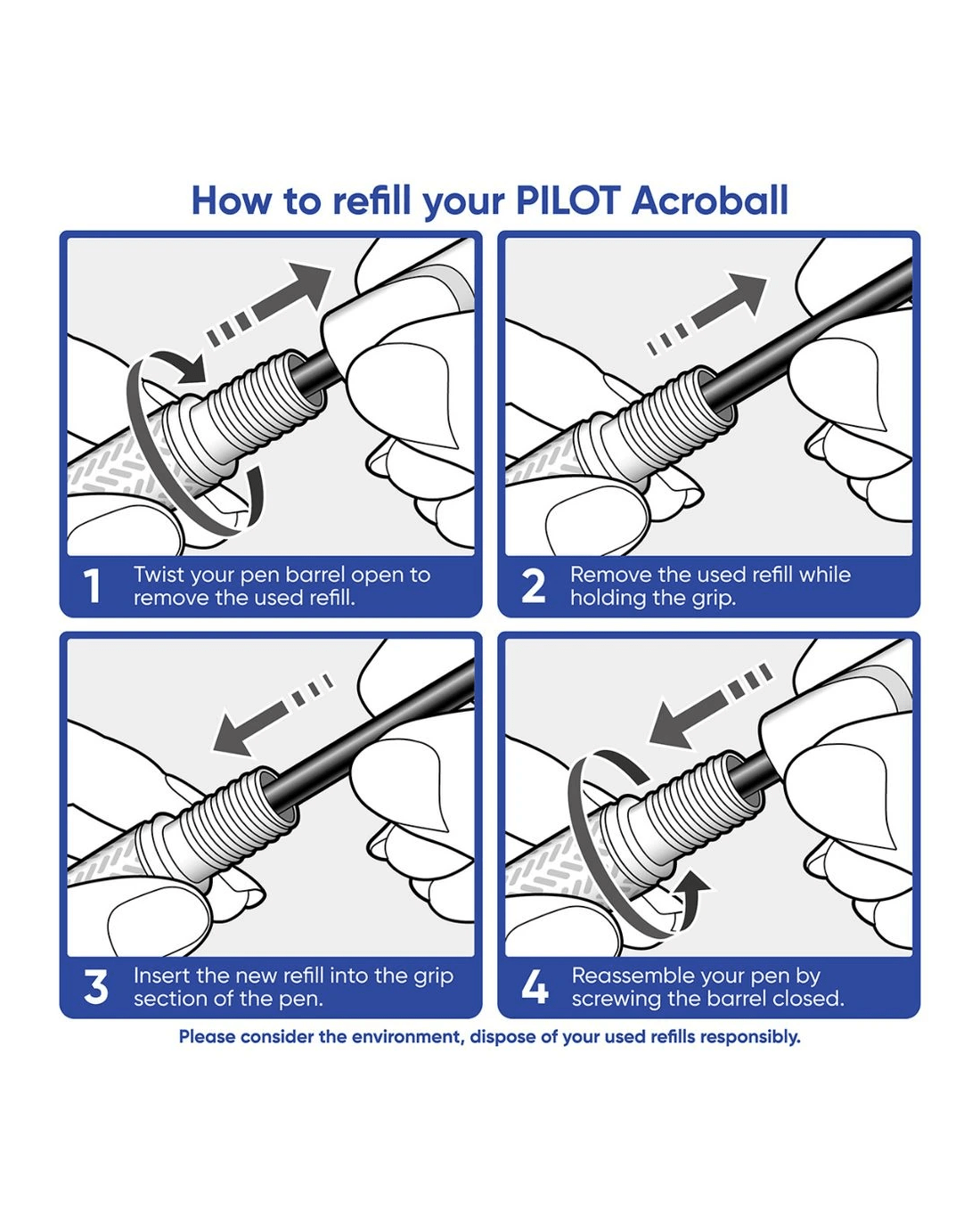 How to refill your PILOT Acroball

1 Twist your pen barrel open to remove the used refill.

2 Remove the used refill while holding the grip.

3 Insert the new refill into the grip section of the pen.

4 Reassemble your pen by screwing the barrel closed.

Please consider the environment, dispose of your used refills responsibly.