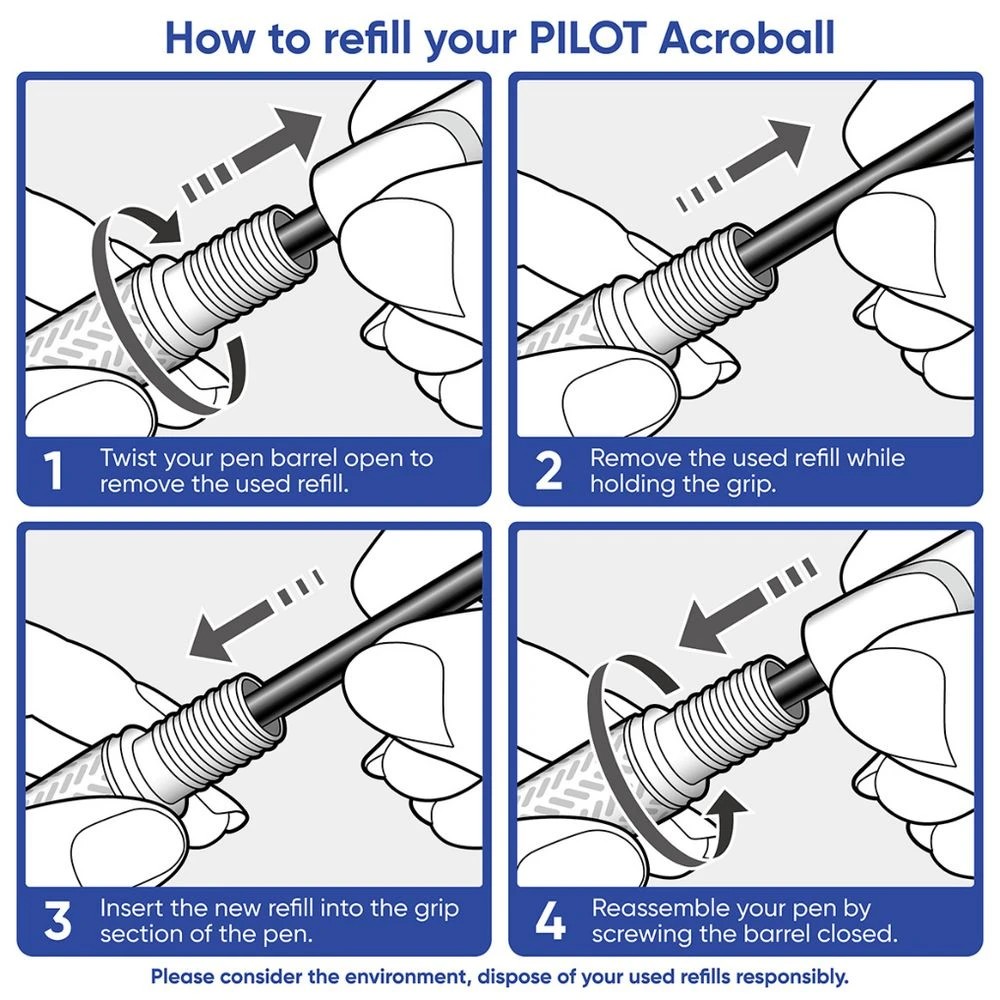 How to refill your PILOT Acroball

1 Twist your pen barrel open to remove the used refill.

2 Remove the used refill while holding the grip.

3 Insert the new refill into the grip section of the pen.

4 Reassemble your pen by screwing the barrel closed.

Please consider the environment, dispose of your used refills responsibly.