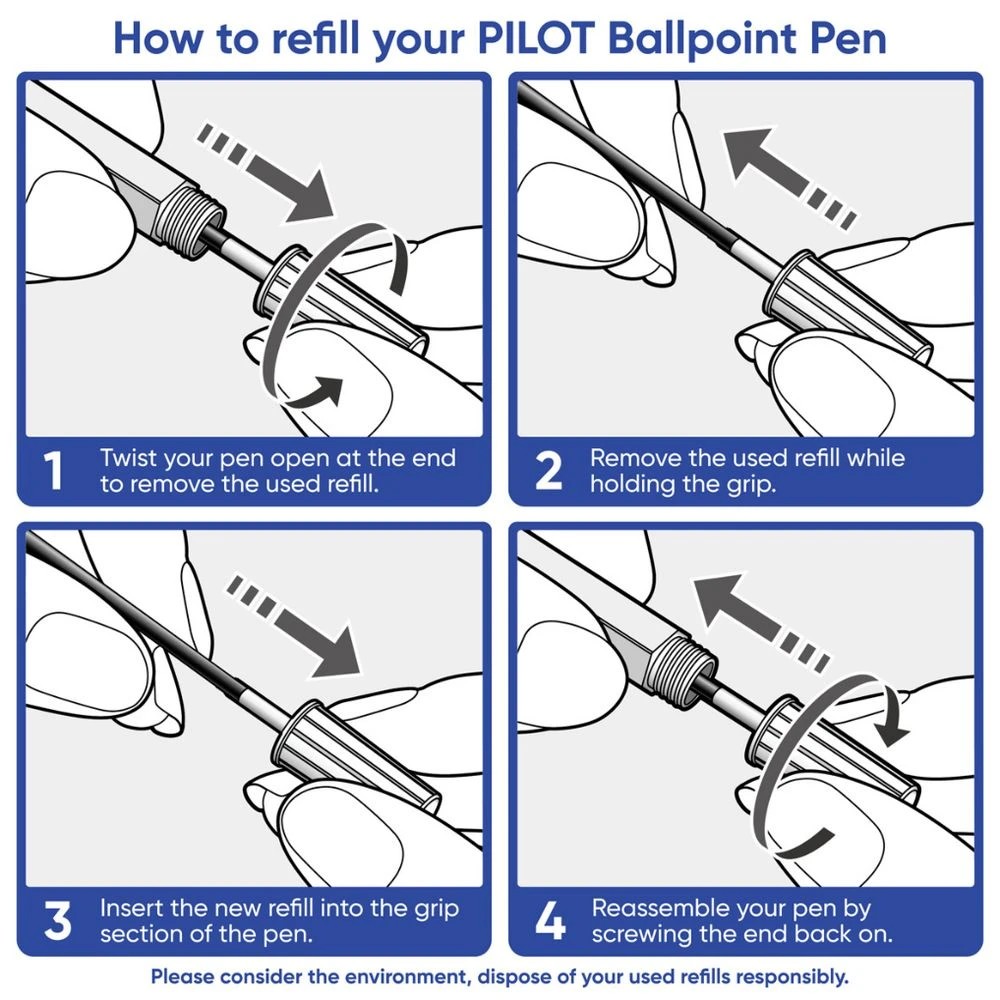 How to refill your PILOT Ballpoint Pen

1 Twist your pen open at the end to remove the used refill.

2 Remove the used refill while holding the grip.

3 Insert the new refill into the grip section of the pen.

4 Reassemble your pen by screwing the end back on.

Please consider the environment, dispose of your used refills responsibly.