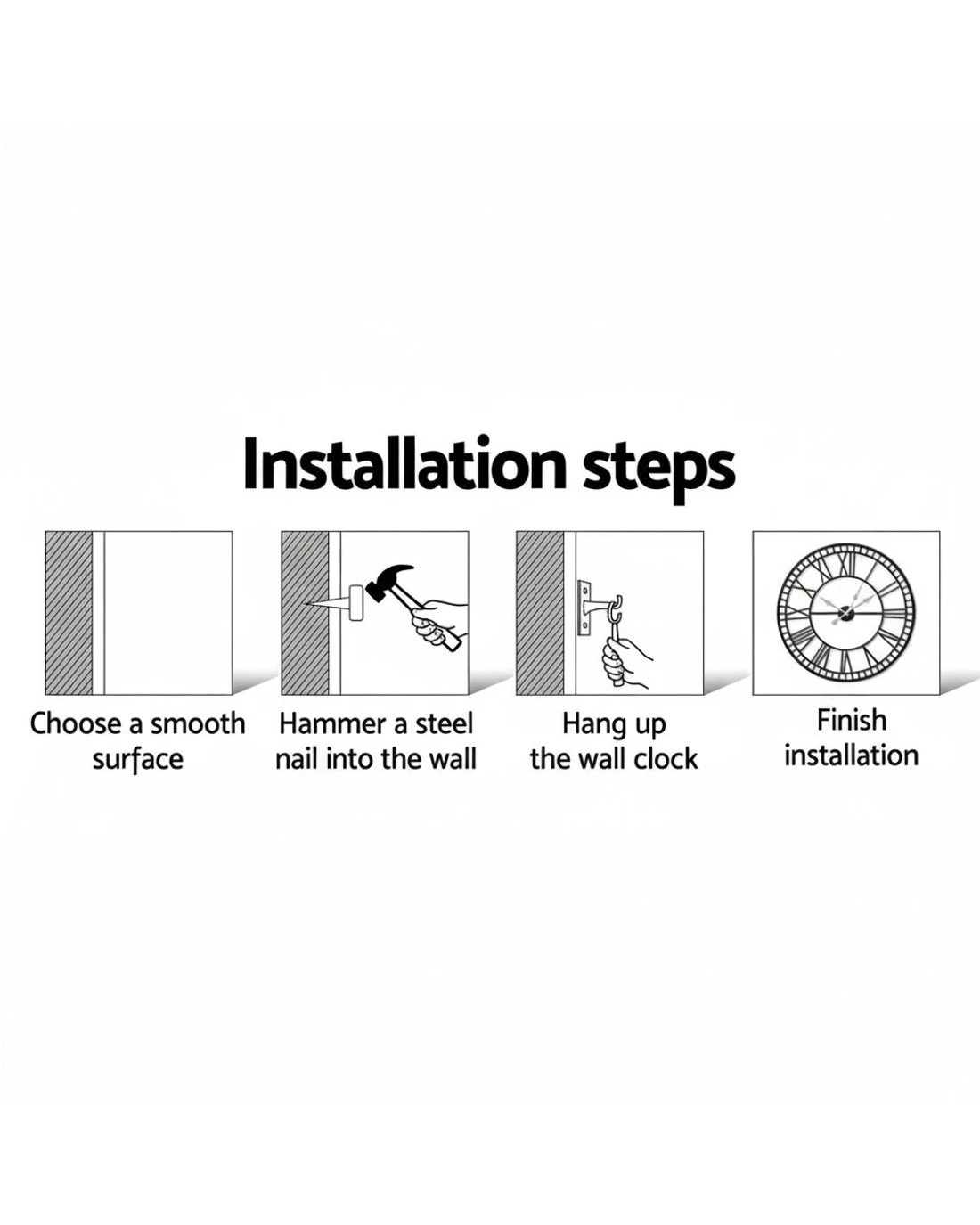 Installation steps

Choose a smooth surface

Hammer a steel nail into the wall

Hang up the wall clock

Finish installation