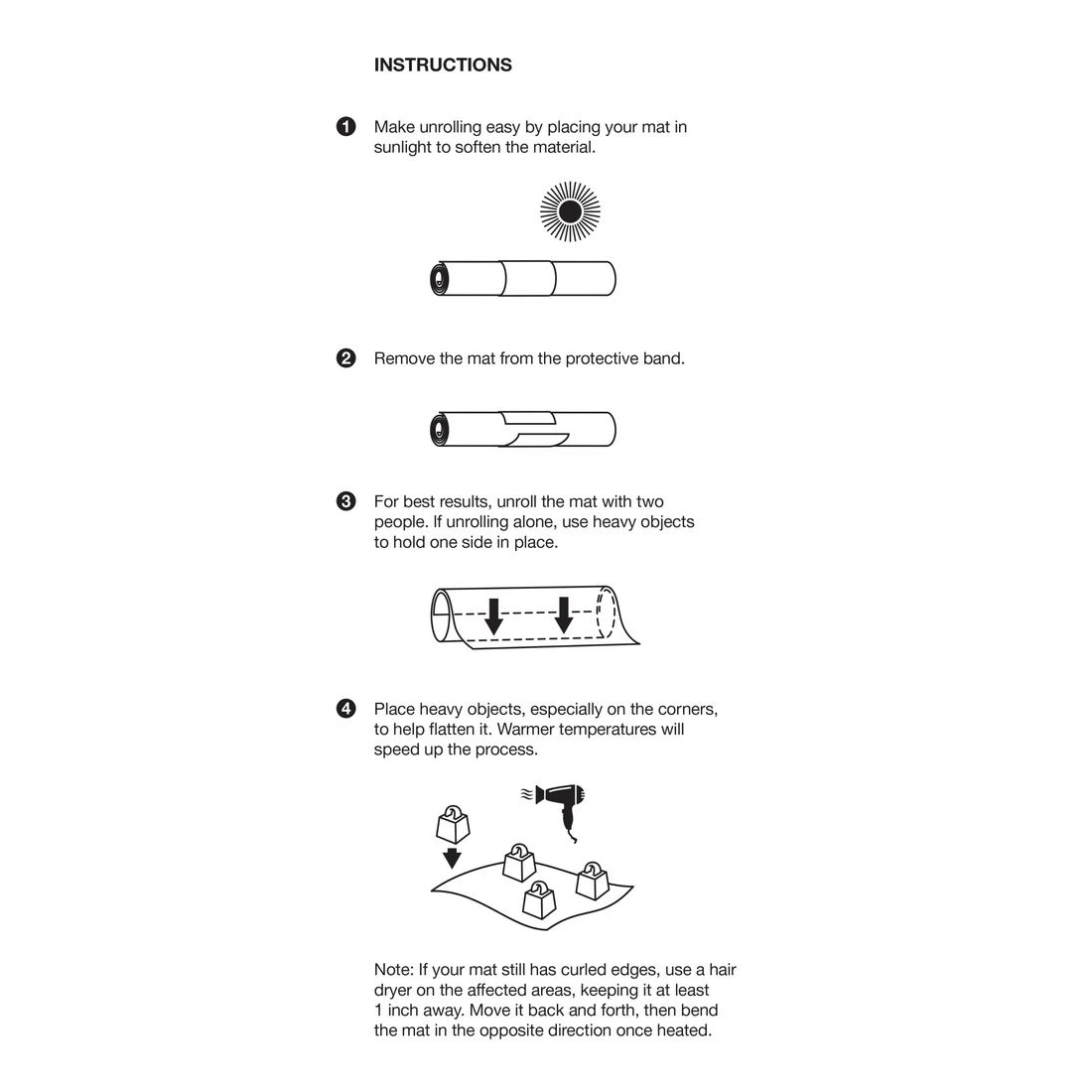 INSTRUCTIONS

1 Make unrolling easy by placing your mat in sunlight to soften the material.

2 Remove the mat from the protective band.

3 For best results, unroll the mat with two people. If unrolling alone, use heavy objects to hold one side in place.

4 Place heavy objects, especially on the corners, to help flatten it. Warmer temperatures will speed up the process.

Note: If your mat still has curled edges, use a hair dryer on the affected areas, keeping it at least 1 inch away. Move it back and forth, then bend the mat in the opposite direction once heated.