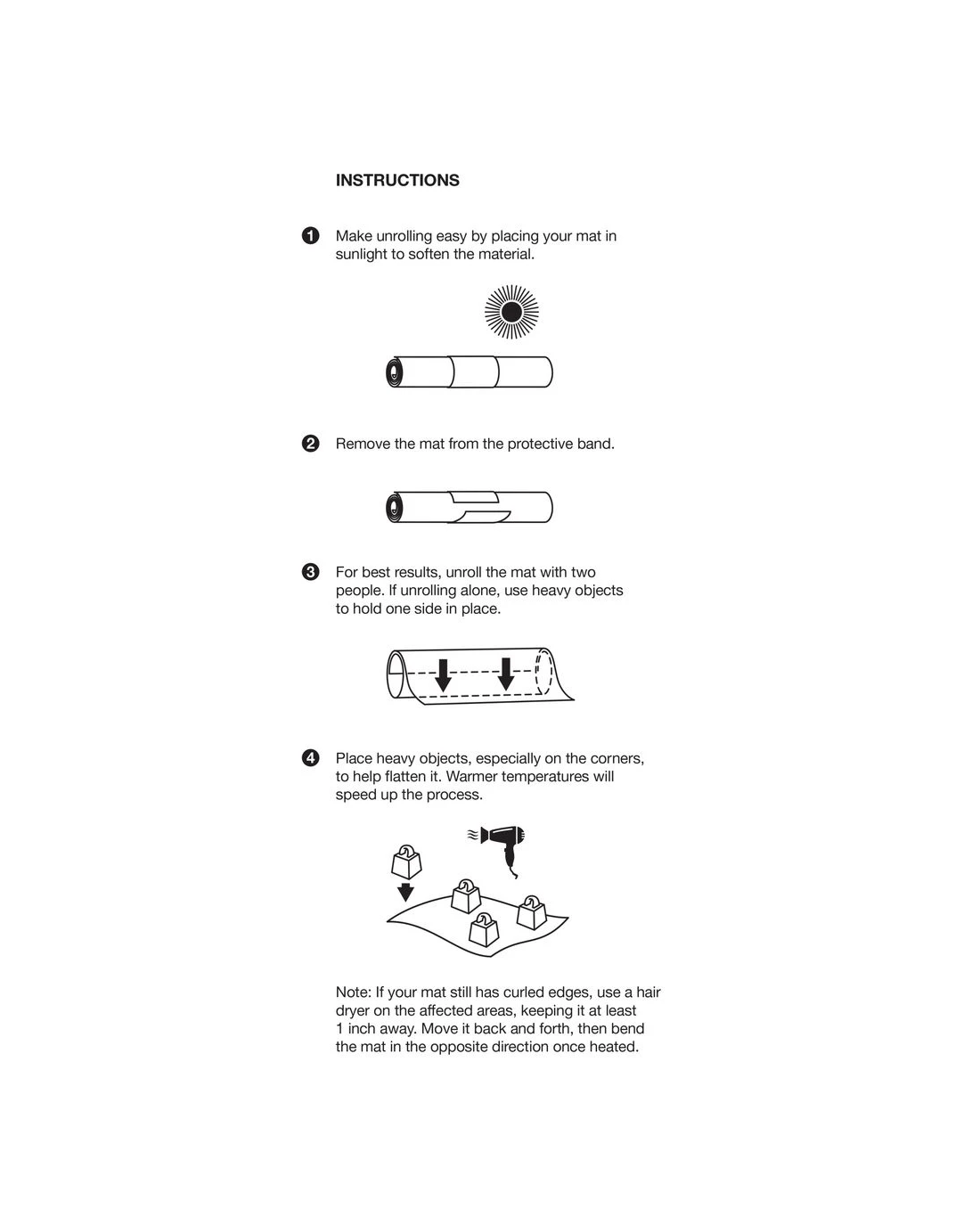 INSTRUCTIONS

1 Make unrolling easy by placing your mat in sunlight to soften the material.

2 Remove the mat from the protective band.

3 For best results, unroll the mat with two people. If unrolling alone, use heavy objects to hold one side in place.

4 Place heavy objects, especially on the corners, to help flatten it. Warmer temperatures will speed up the process.

Note: If your mat still has curled edges, use a hair dryer on the affected areas, keeping it at least 1 inch away. Move it back and forth, then bend the mat in the opposite direction once heated.