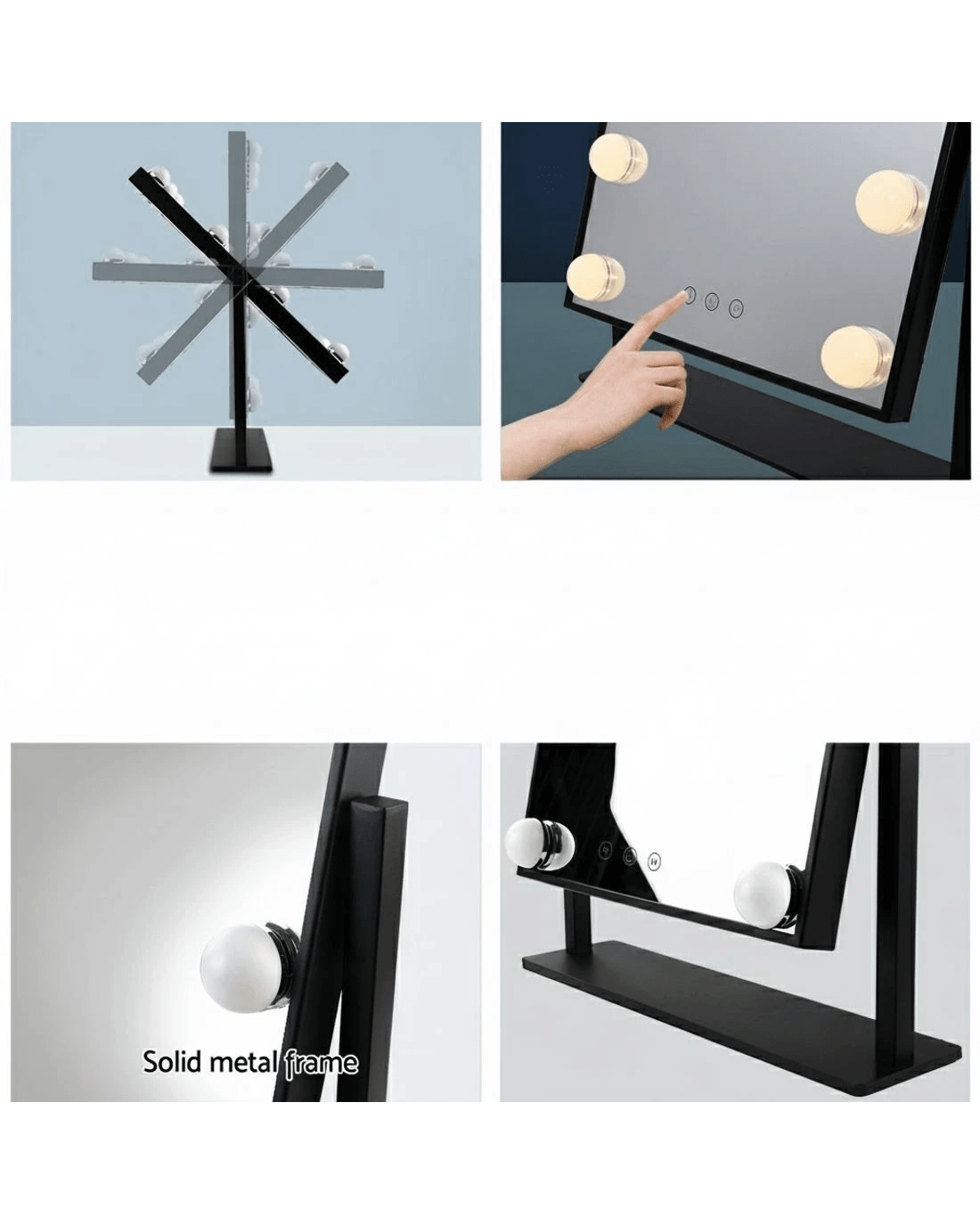 Solid metal frame