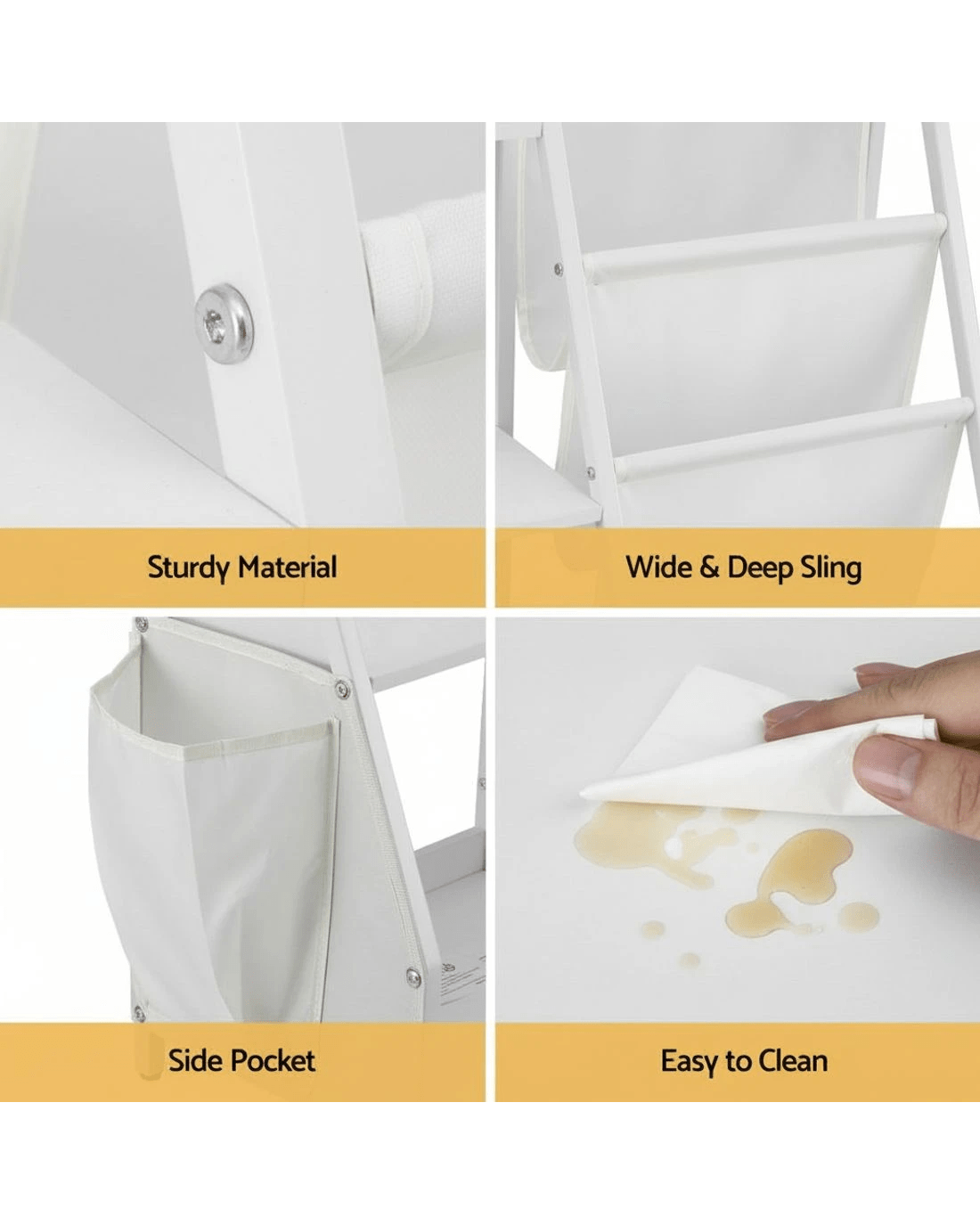 Sturdy Material

Wide & Deep Sling

Side Pocket

Easy to Clean