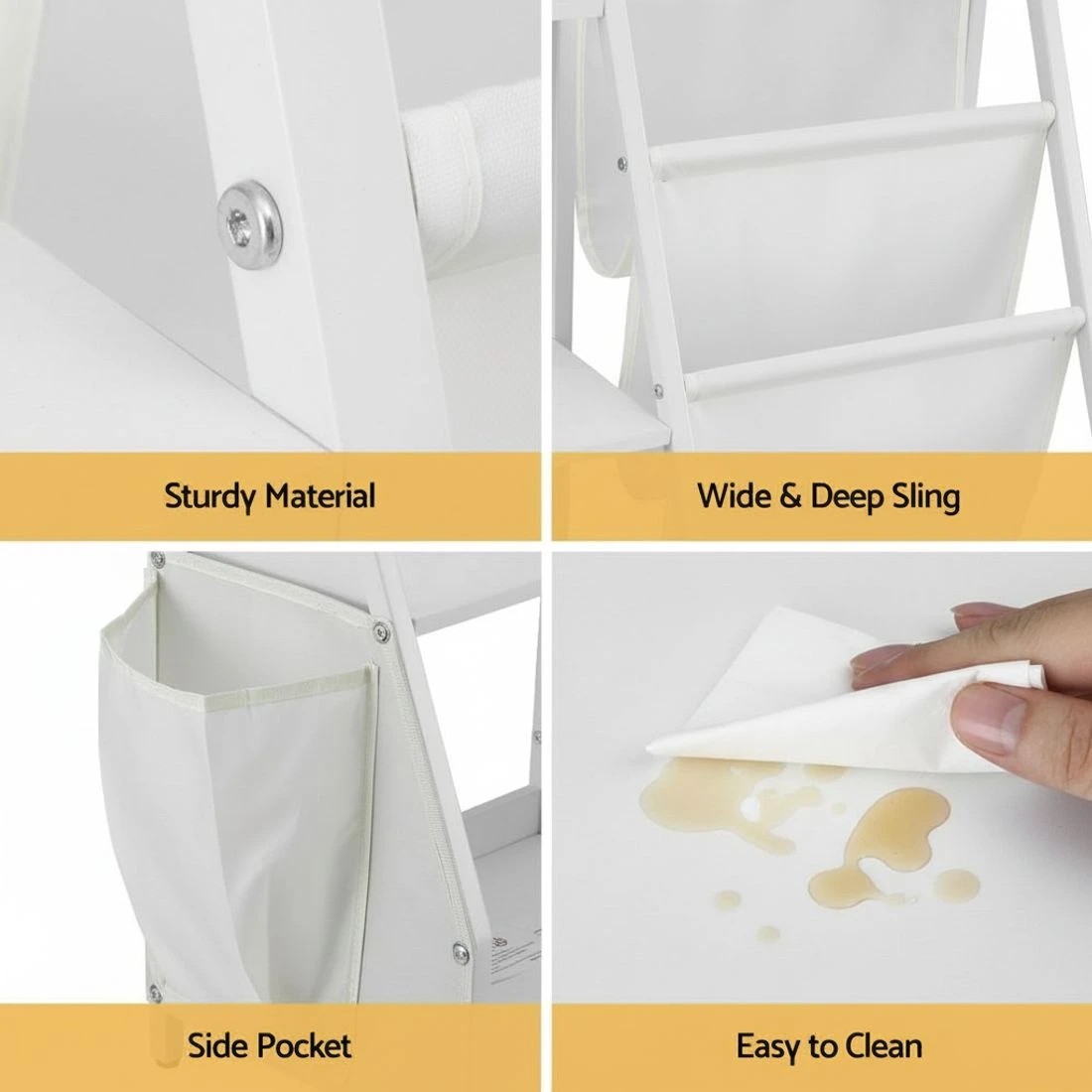 Sturdy Material

Wide & Deep Sling

Side Pocket

Easy to Clean