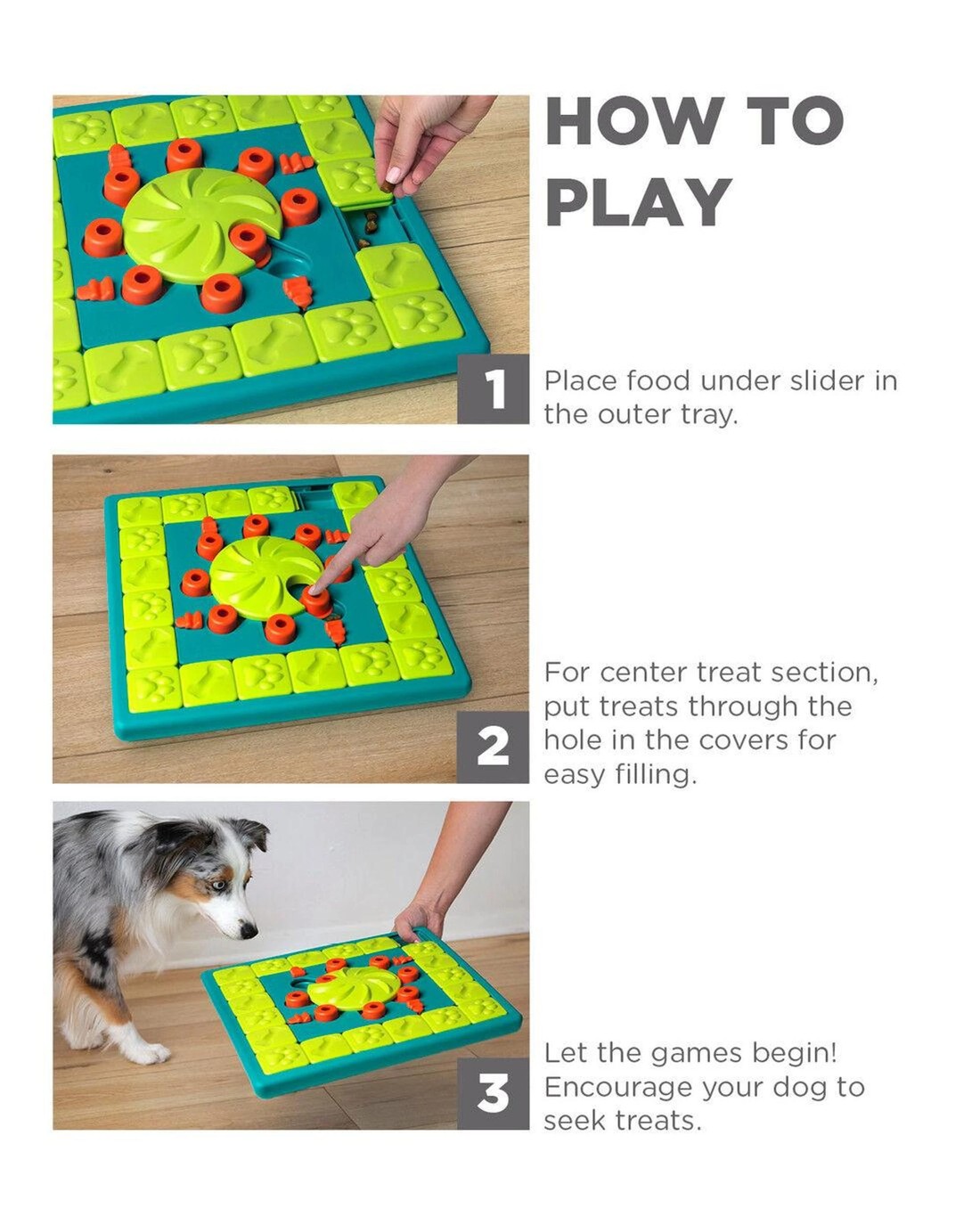 HOW TO PLAY

1 Place food under slider in the outer tray.

2 For center treat section, put treats through the hole in the covers for easy filling.

3 Let the games begin! Encourage your dog to seek treats.