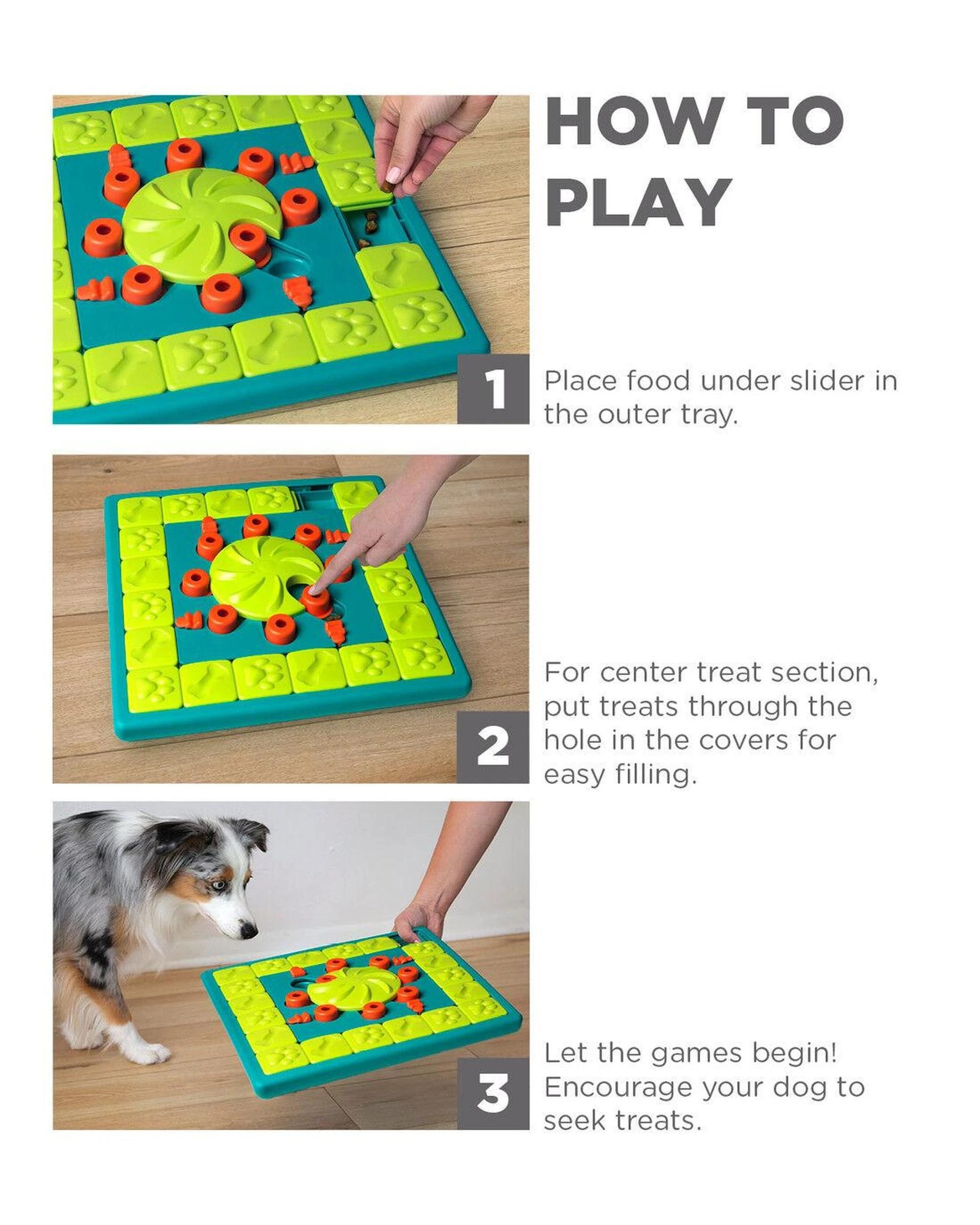 HOW TO PLAY

1

Place food under slider in the outer tray.

2

For center treat section, put treats through the hole in the covers for easy filling.

3

Let the games begin! Encourage your dog to seek treats.