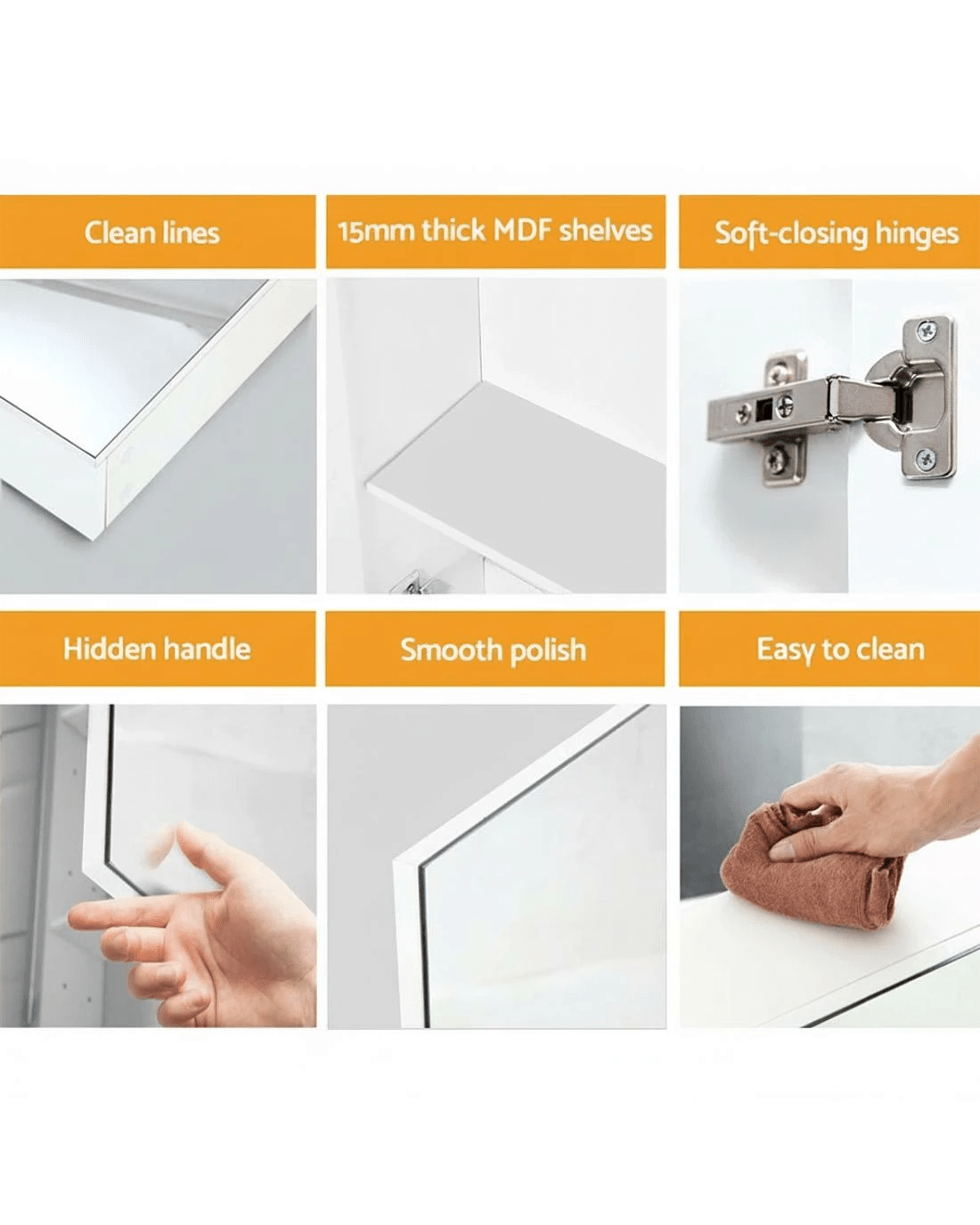 Clean lines

15mm thick MDF shelves

Soft-closing hinges

Hidden handle

Smooth polish

Easy to clean