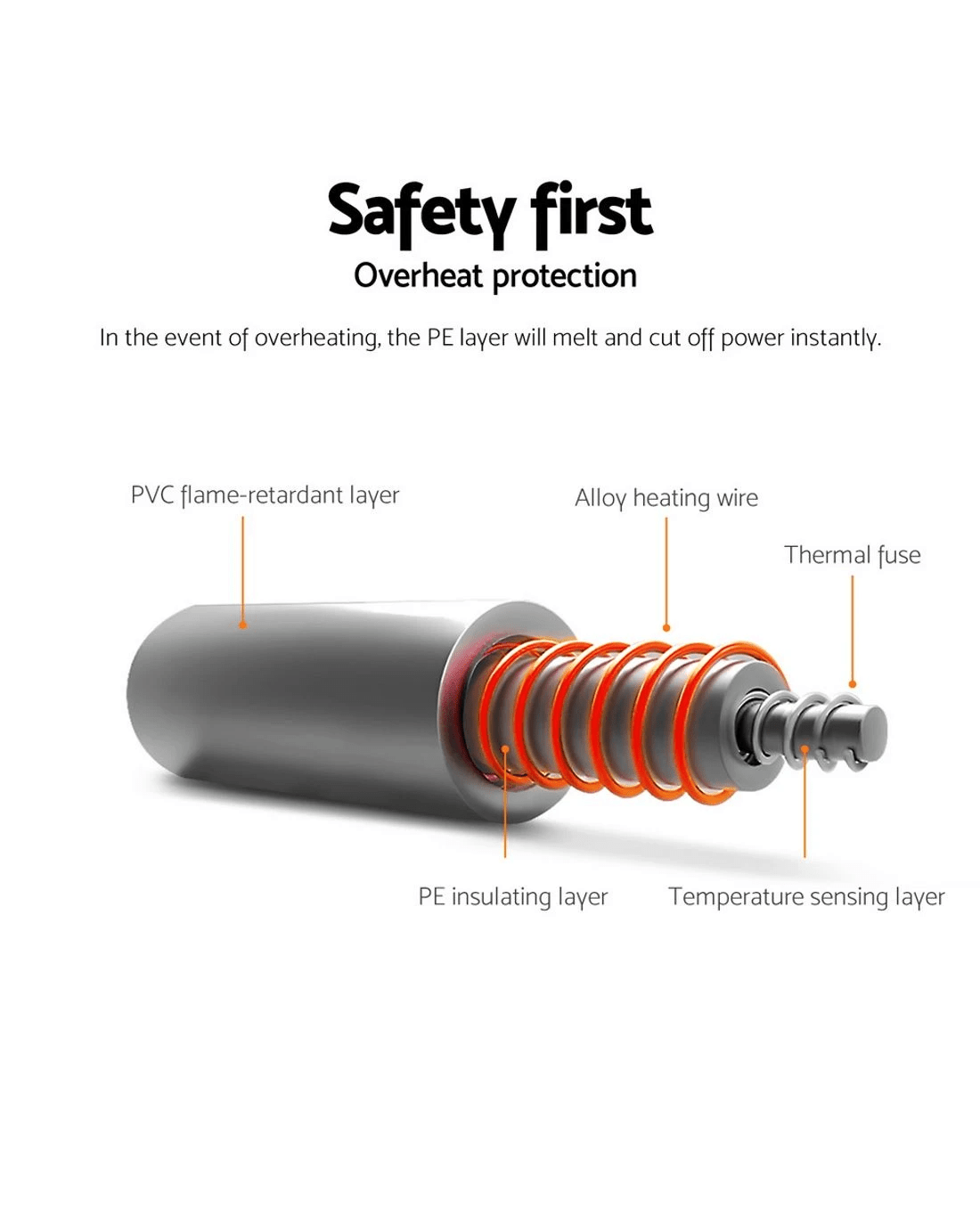 Safety first
Overheat protection

In the event of overheating, the PE layer will melt and cut off power instantly.

PVC flame-retardant layer

Alloy heating wire

Thermal fuse

PE insulating layer

Temperature sensing layer