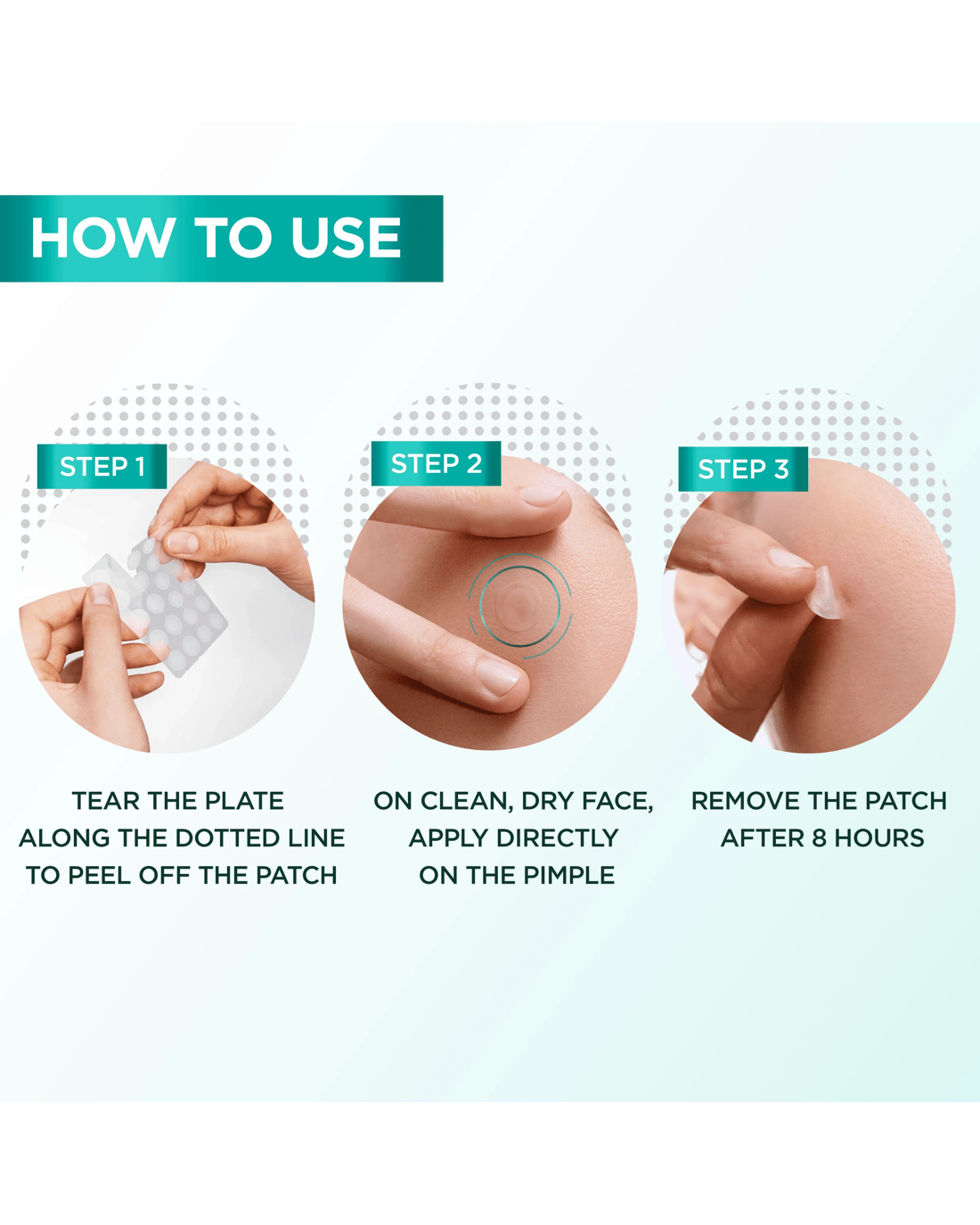 HOW TO USE

STEP 1

TEAR THE PLATE ALONG THE DOTTED LINE TO PEEL OFF THE PATCH

STEP 2

ON CLEAN, DRY FACE, APPLY DIRECTLY ON THE PIMPLE

STEP 3

REMOVE THE PATCH AFTER 8 HOURS