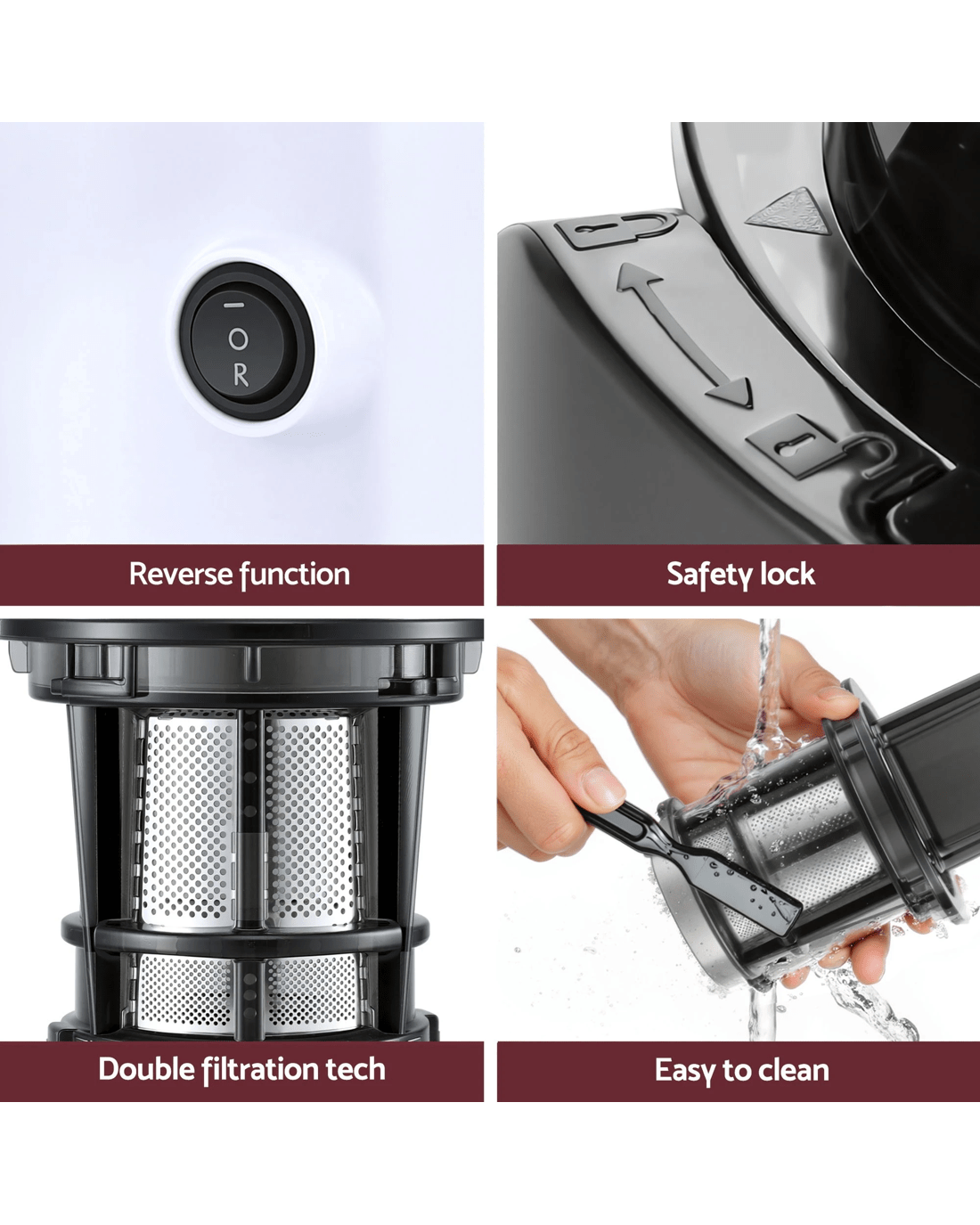 I
O
R

Reverse function

Safety lock

Double filtration tech

Easy to clean