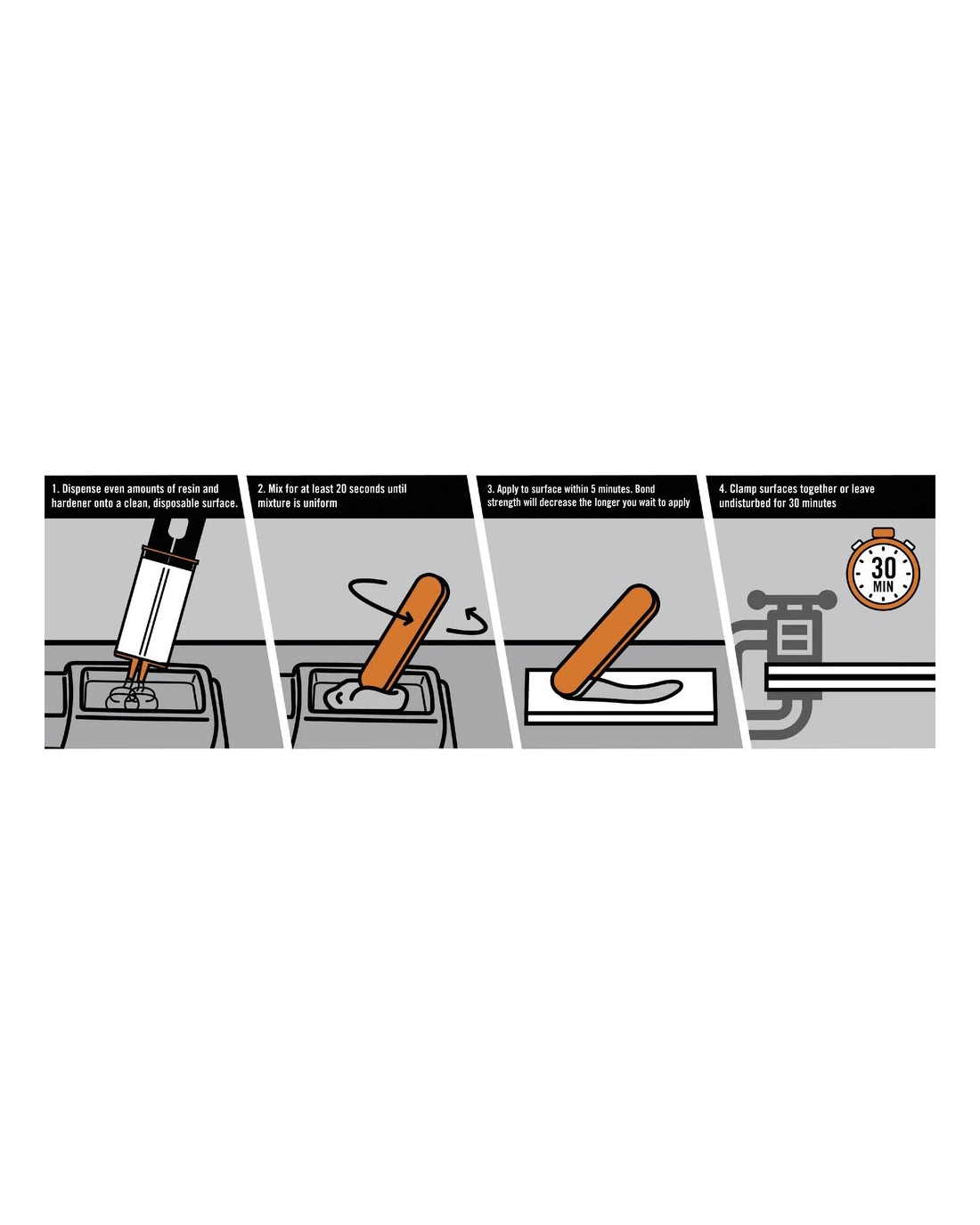 1. Dispense even amounts of resin and hardener onto a clean, disposable surface.

2. Mix for at least 20 seconds until mixture is uniform

3. Apply to surface within 5 minutes. Bond strength will decrease the longer you wait to apply

4. Clamp surfaces together or leave undisturbed for 30 minutes

30 MIN