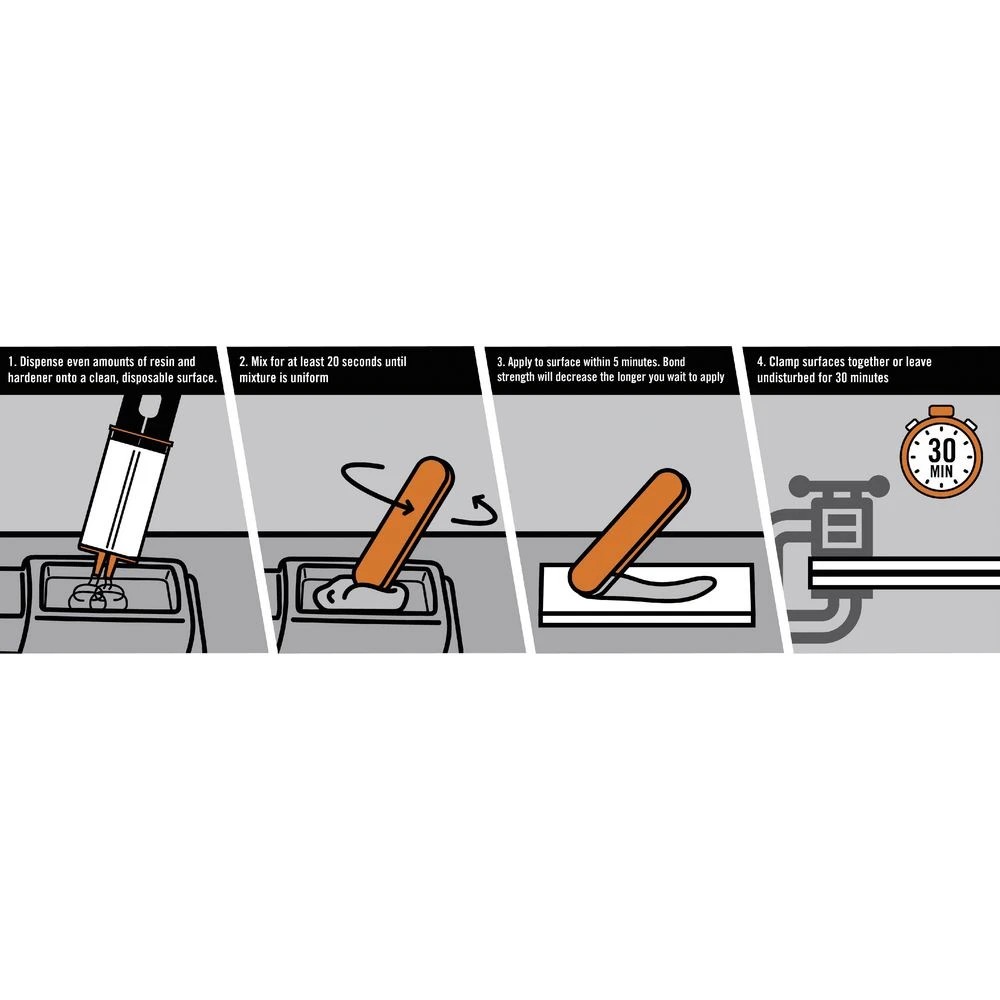 1. Dispense even amounts of resin and hardener onto a clean, disposable surface.

2. Mix for at least 20 seconds until mixture is uniform

3. Apply to surface within 5 minutes. Bond strength will decrease the longer you wait to apply

4. Clamp surfaces together or leave undisturbed for 30 minutes

30 MIN