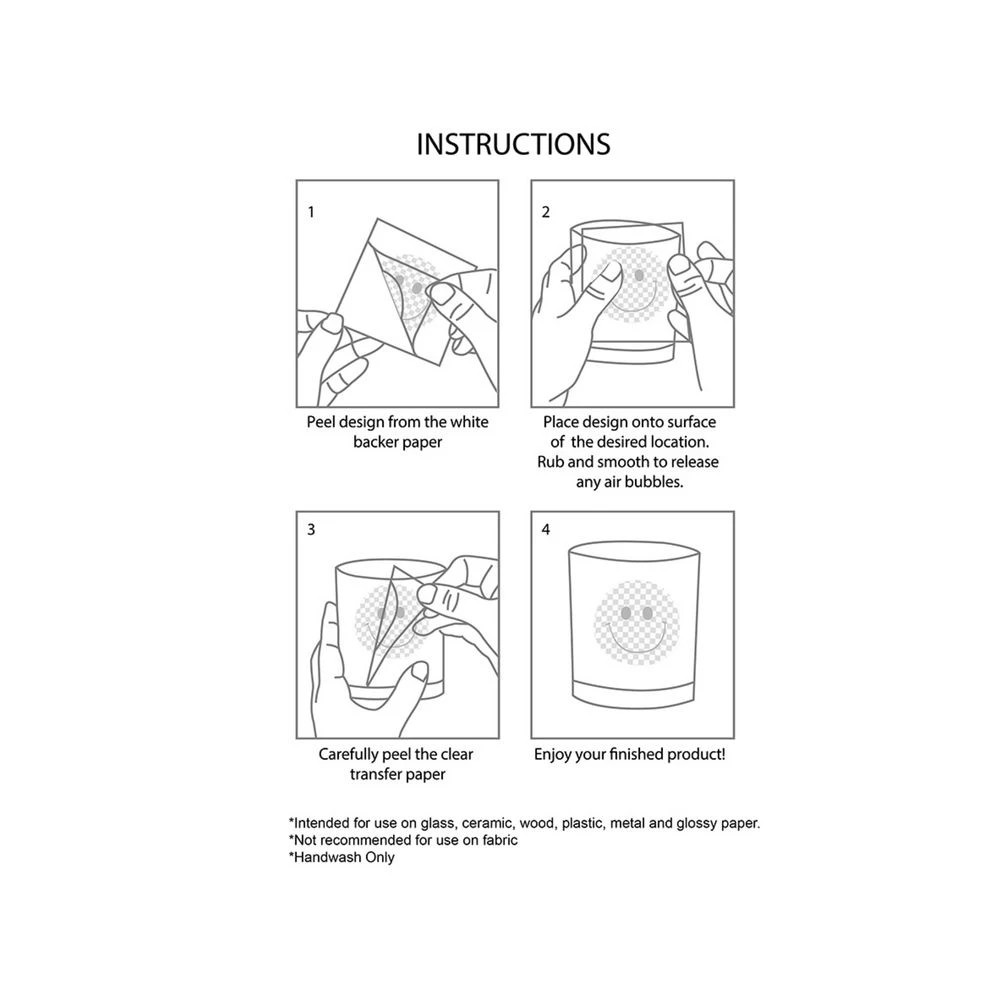 INSTRUCTIONS

1

Peel design from the white backer paper

2

Place design onto surface of the desired location. Rub and smooth to release any air bubbles.

3

Carefully peel the clear transfer paper

4

Enjoy your finished product!

*Intended for use on glass, ceramic, wood, plastic, metal and glossy paper.
*Not recommended for use on fabric
*Handwash Only