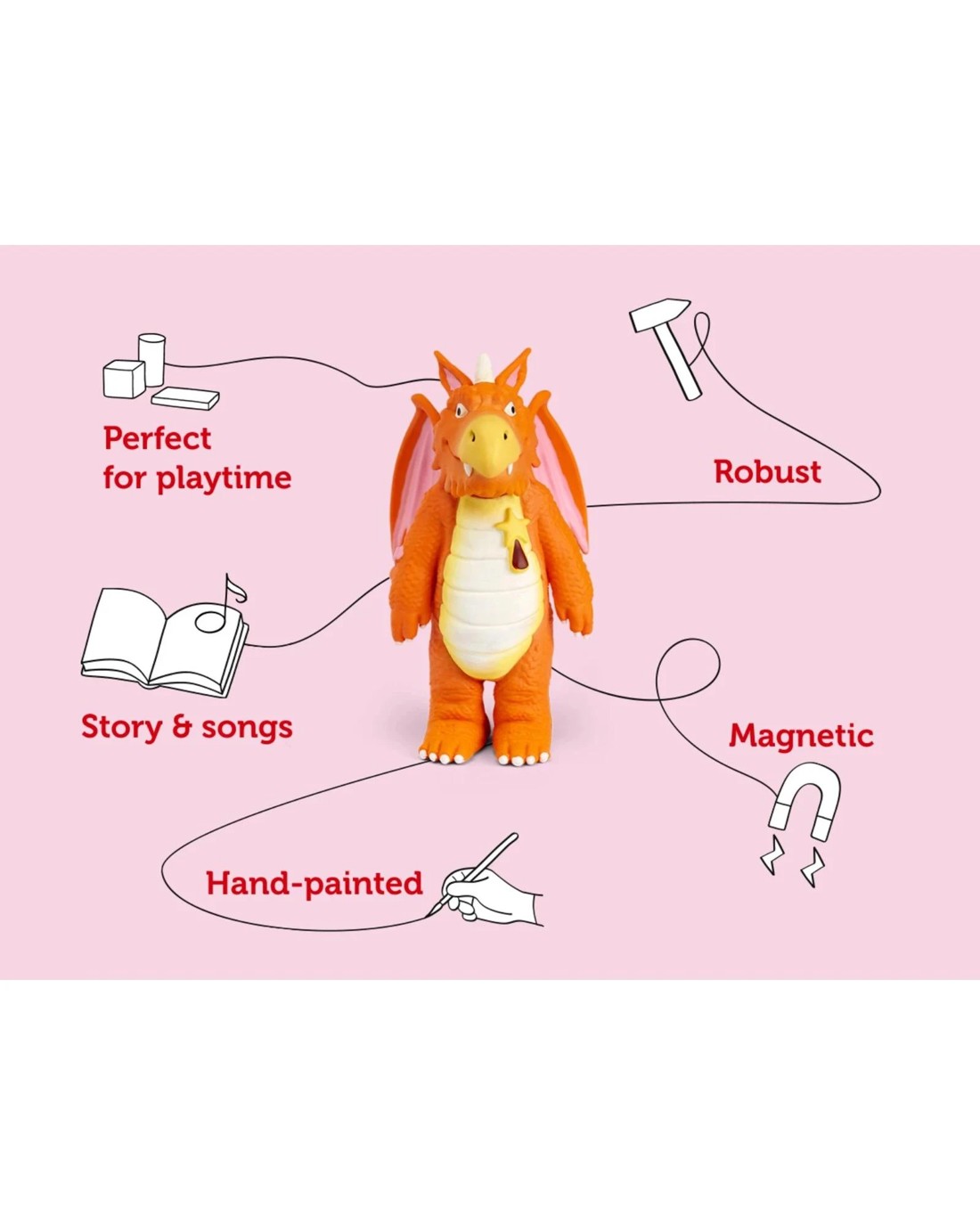 Perfect for playtime

Robust

Story & songs

Magnetic

Hand-painted