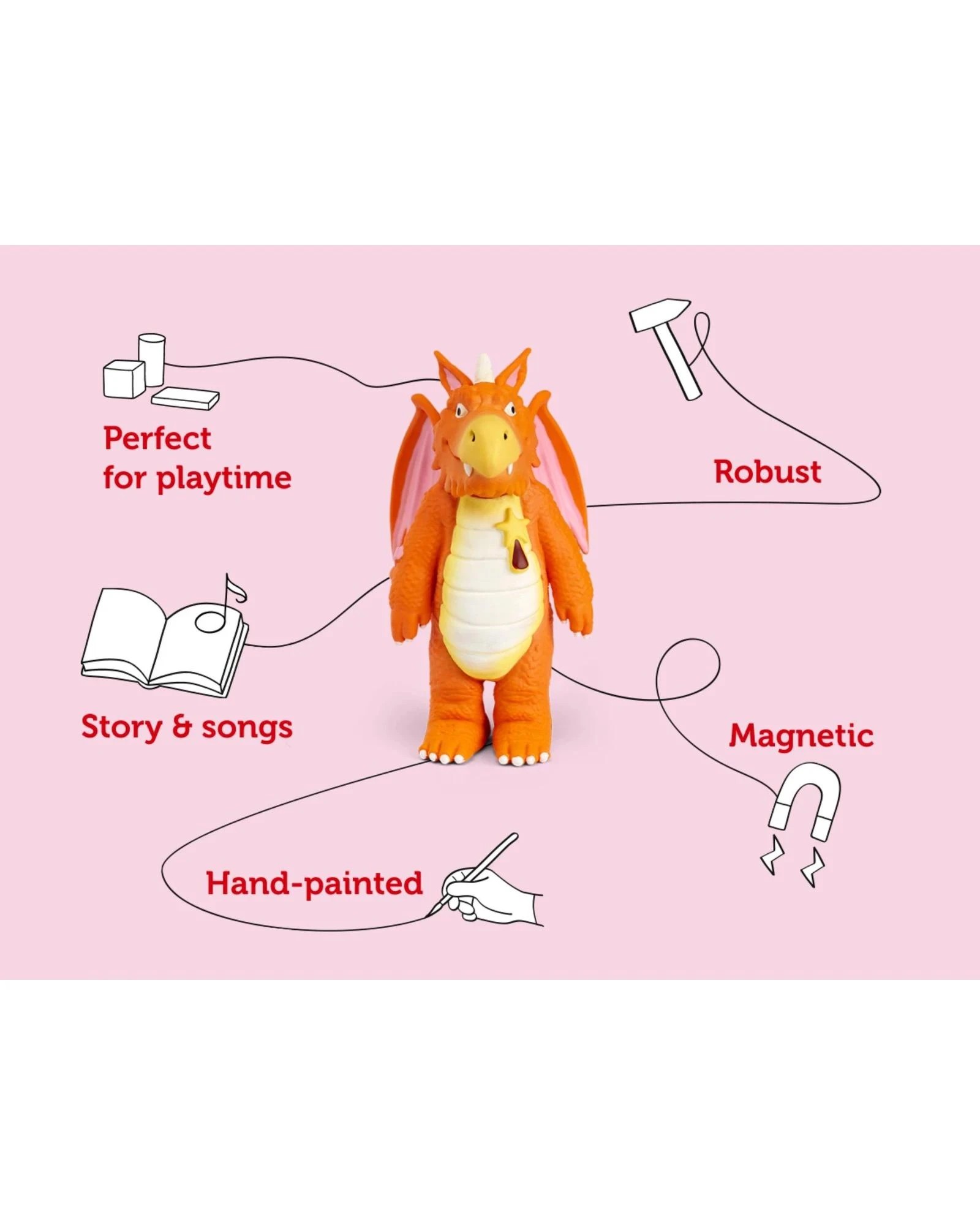 Perfect for playtime

Robust

Story & songs

Magnetic

Hand-painted