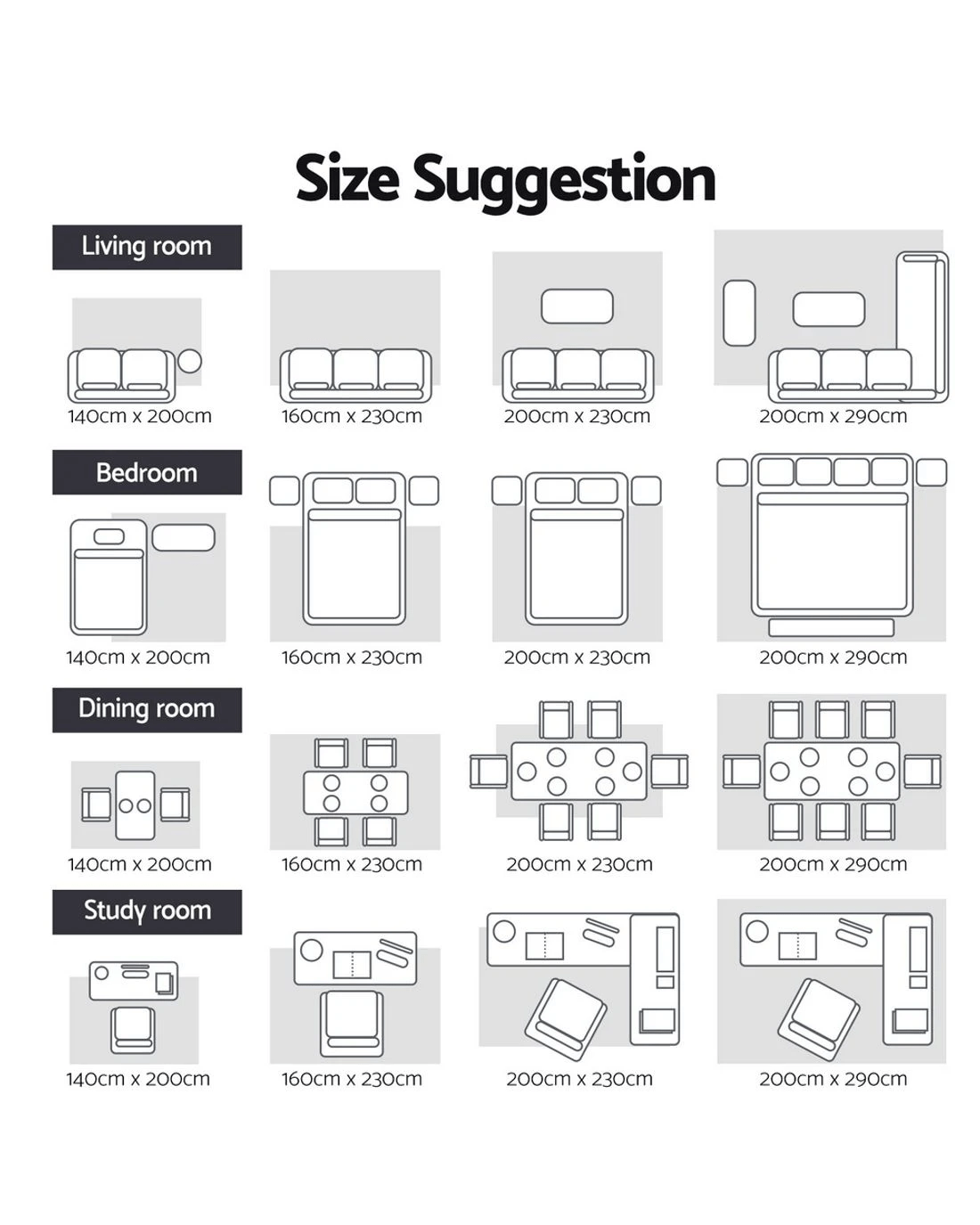 Size Suggestion

Living room

140cm x 200cm

160cm x 230cm

200cm x 230cm

200cm x 290cm

Bedroom

140cm x 200cm

160cm x 230cm

200cm x 230cm

200cm x 290cm

Dining room

140cm x 200cm

160cm x 230cm

200cm x 230cm

200cm x 290cm

Study room

140cm x 200cm

160cm x 230cm

200cm x 230cm

200cm x 290cm