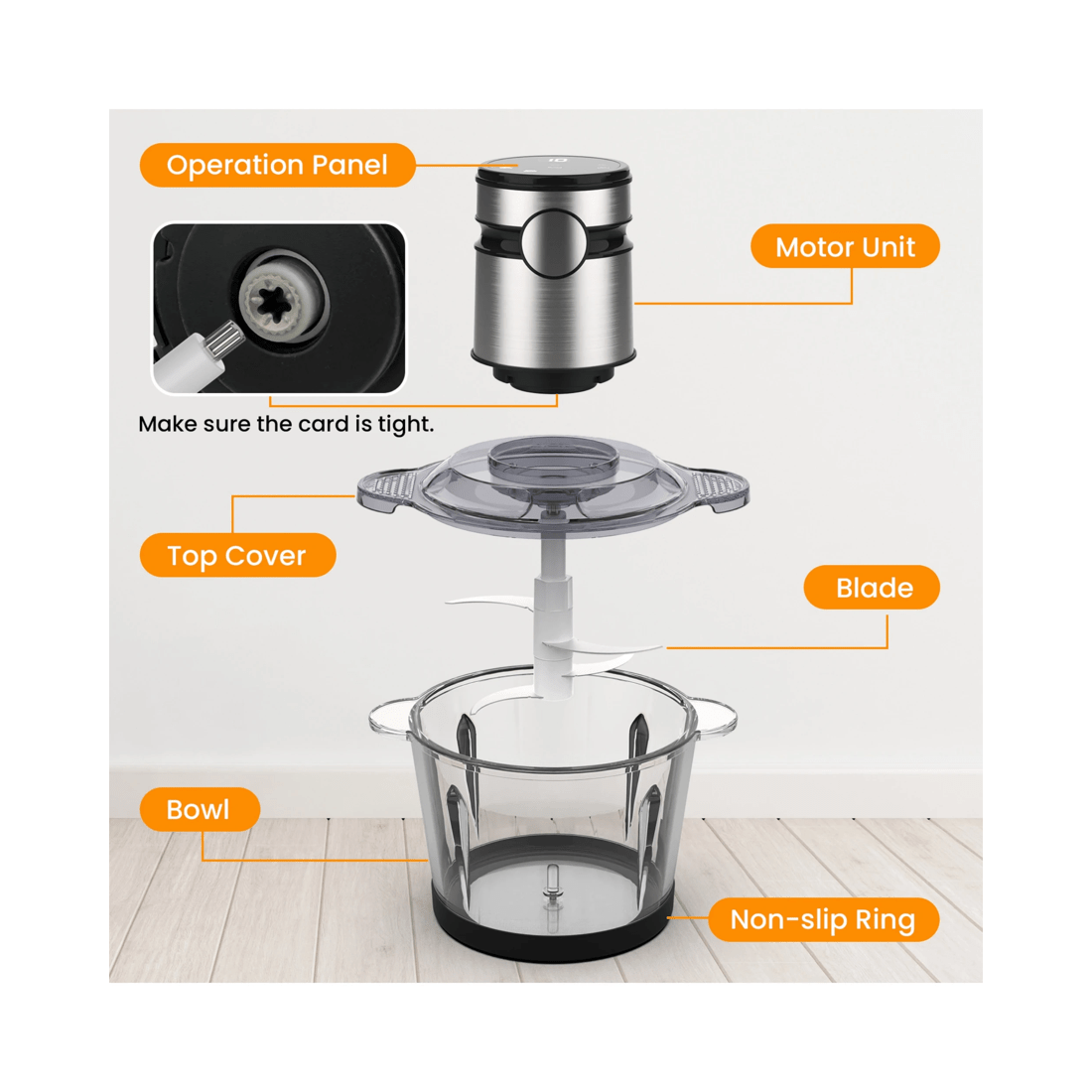 Operation Panel

Motor Unit

Make sure the card is tight.

Top Cover

Blade

Bowl

Non-slip Ring