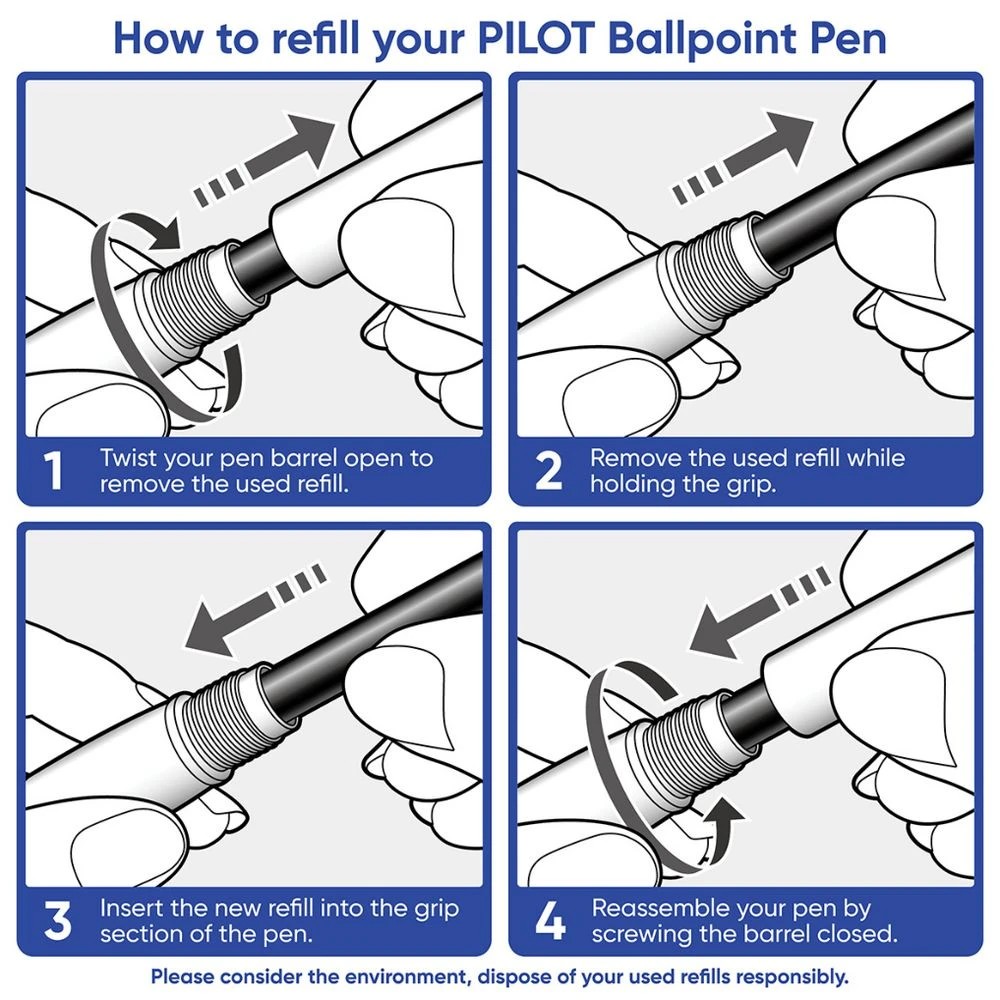 How to refill your PILOT Ballpoint Pen

1 Twist your pen barrel open to remove the used refill.

2 Remove the used refill while holding the grip.

3 Insert the new refill into the grip section of the pen.

4 Reassemble your pen by screwing the barrel closed.

Please consider the environment, dispose of your used refills responsibly.