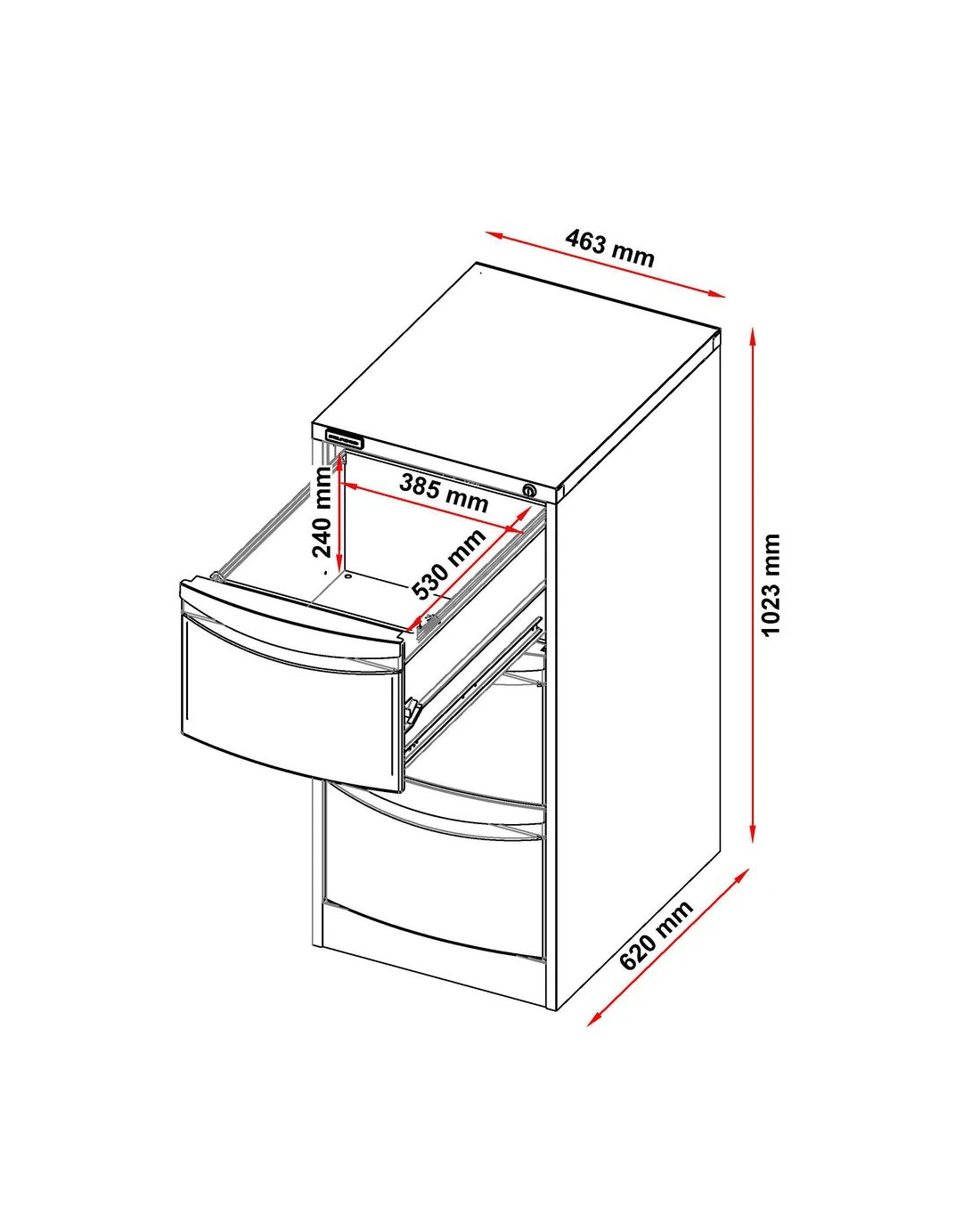 463 mm

240 mm

385 mm

530 mm

1023 mm

620 mm