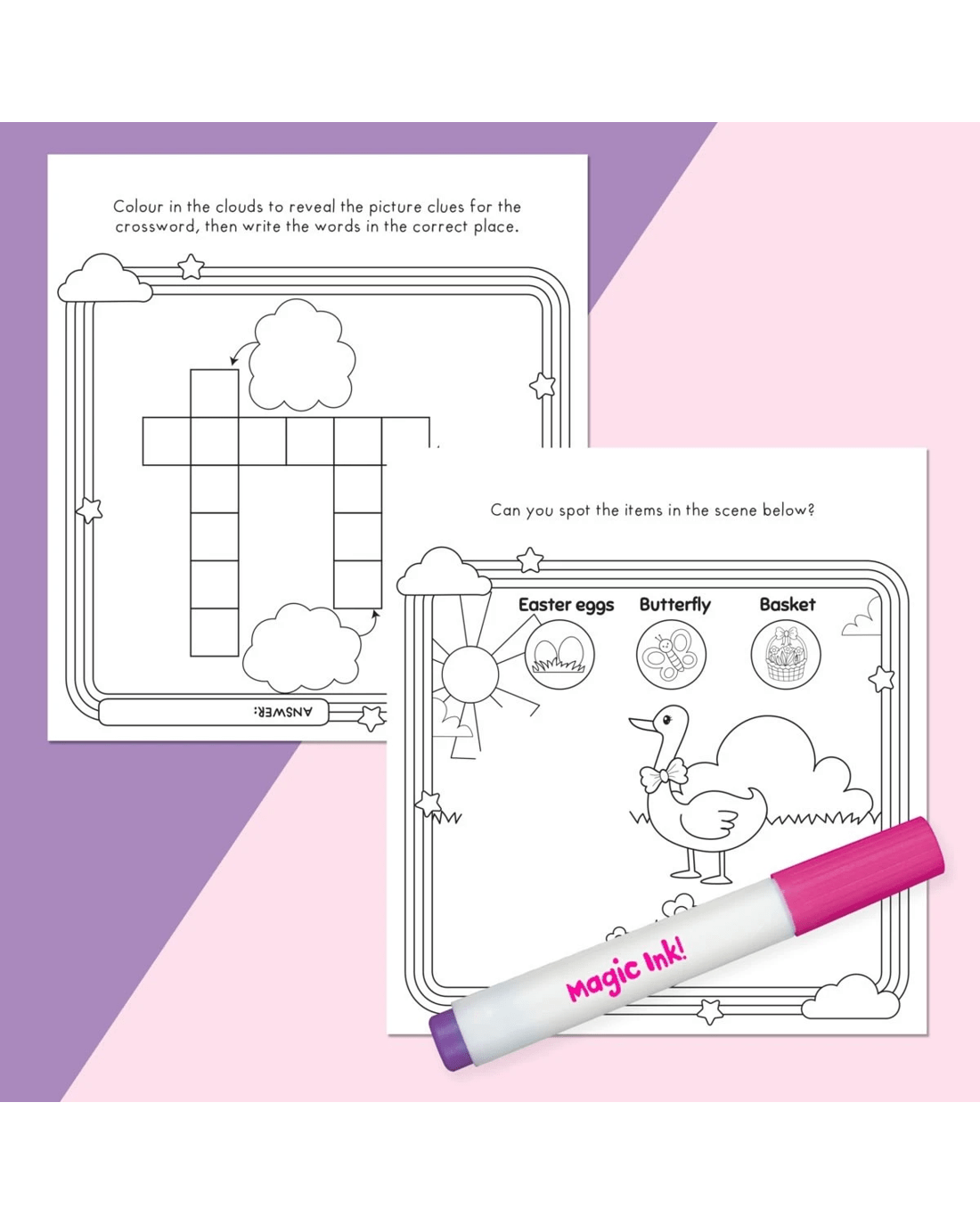 Colour in the clouds to reveal the picture clues for the crossword, then write the words in the correct place.

ANSWER:

Can you spot the items in the scene below?

Easter eggs

Butterfly

Basket

Magic Ink!